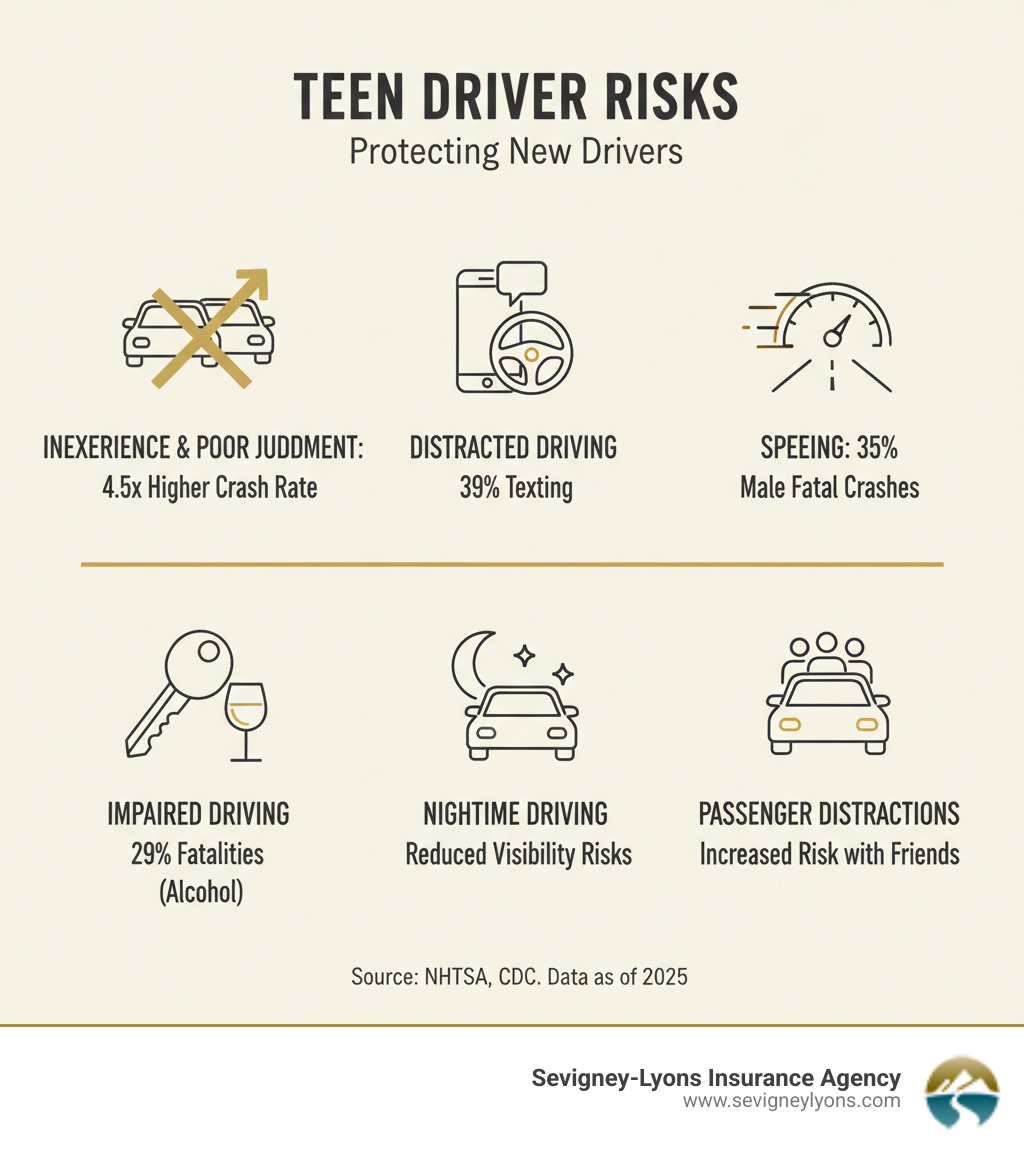 TEEN DRIVER RISKS
Protecting New Drivers

INEXERIENCE & POOR JUDDMENT:
4.5x Higher Crash Rate

DISTRACTED DRIVING
39% Texting

SPEEING: 35%
Male Fatal Crashes

IMPAIRED DRIVING
29% Fatalities
(Alcohol)

NIGHTIME DRIVING
Reduced Visibility Risks

PASSENGER DISTRACTIONS
Increased Risk with Friends

Source: NHTSA, CDC. Data as of 2025

Sevigney-Lyons Insurance Agency
www.sevigneylyons.com