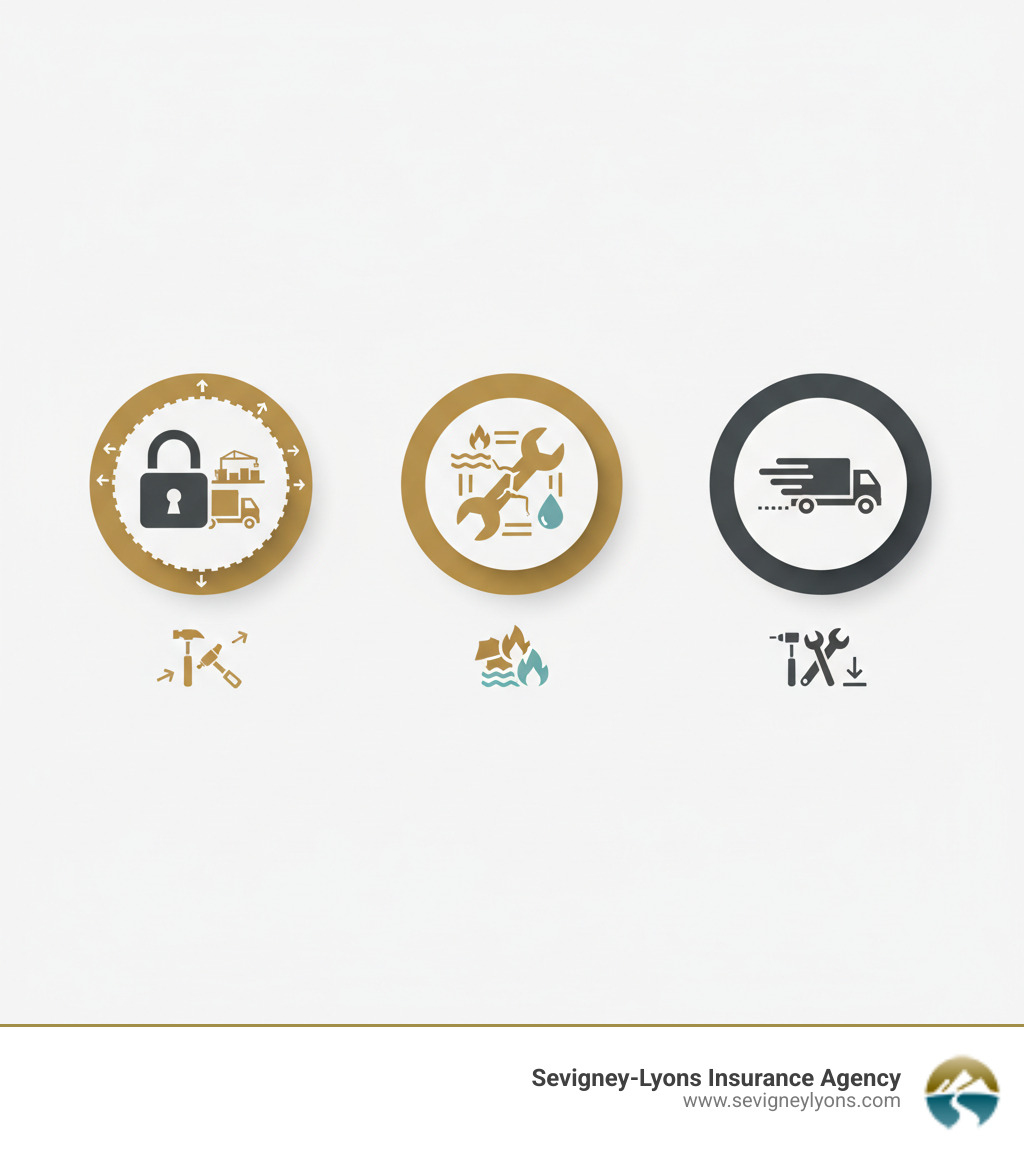 Sevigney-Lyons Insurance Agency
www.sevigneylyons.com