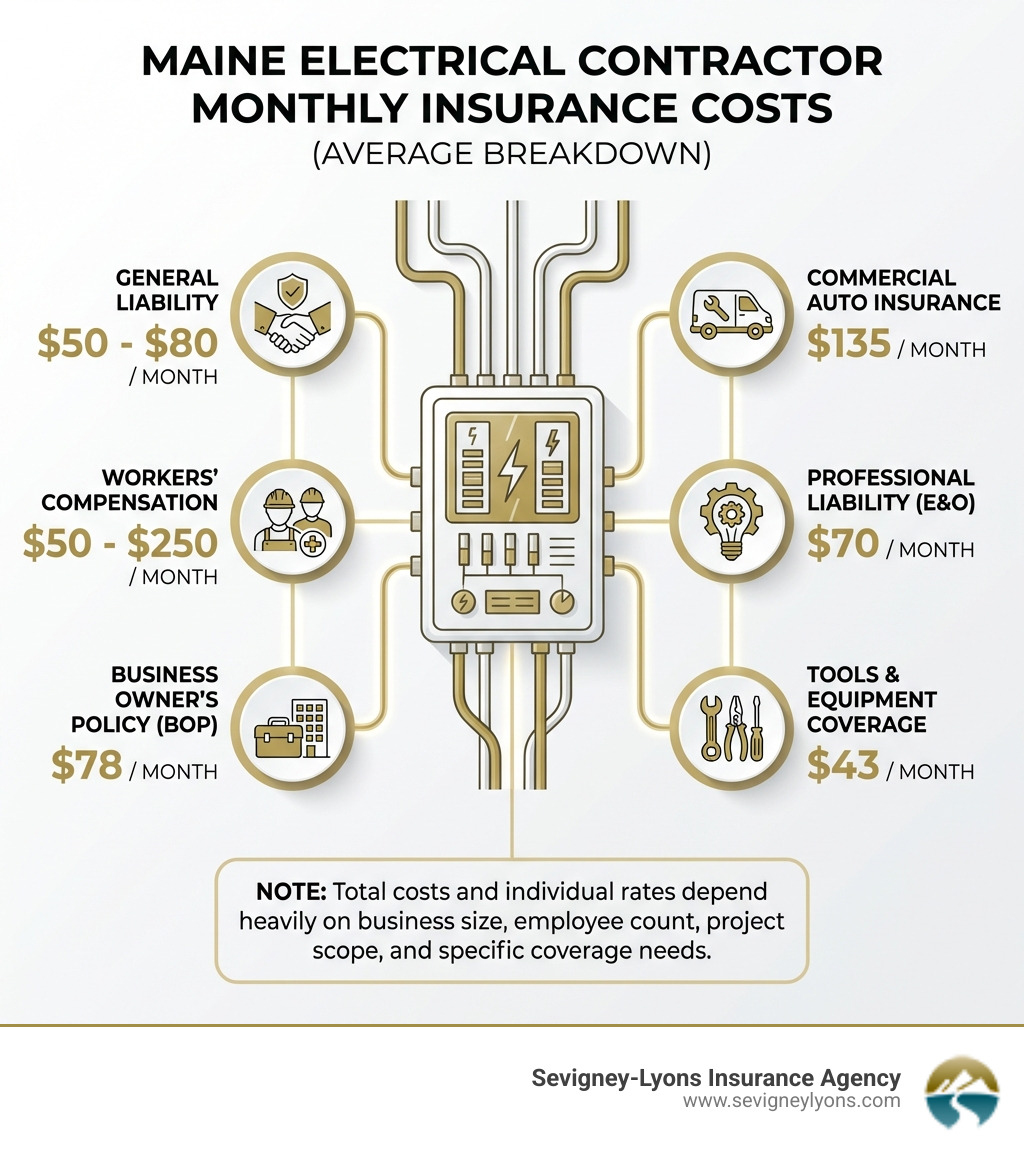 MAINE ELECTRICAL CONTRACTOR MONTHLY INSURANCE COSTS
(AVERAGE BREAKDOWN)

GENERAL LIABILITY
$50 - $80 / MONTH

WORKERS' COMPENSATION
$50 - $250 / MONTH

BUSINESS OWNER'S POLICY (BOP)
$78 / MONTH

COMMERCIAL AUTO INSURANCE
$135 / MONTH

PROFESSIONAL LIABILITY (E&O)
$70 / MONTH

TOOLS & EQUIPMENT COVERAGE
$43 / MONTH

NOTE: Total costs and individual rates depend heavily on business size, employee count, project scope, and specific coverage needs.

Sevigney-Lyons Insurance Agency
www.sevigneylyons.com