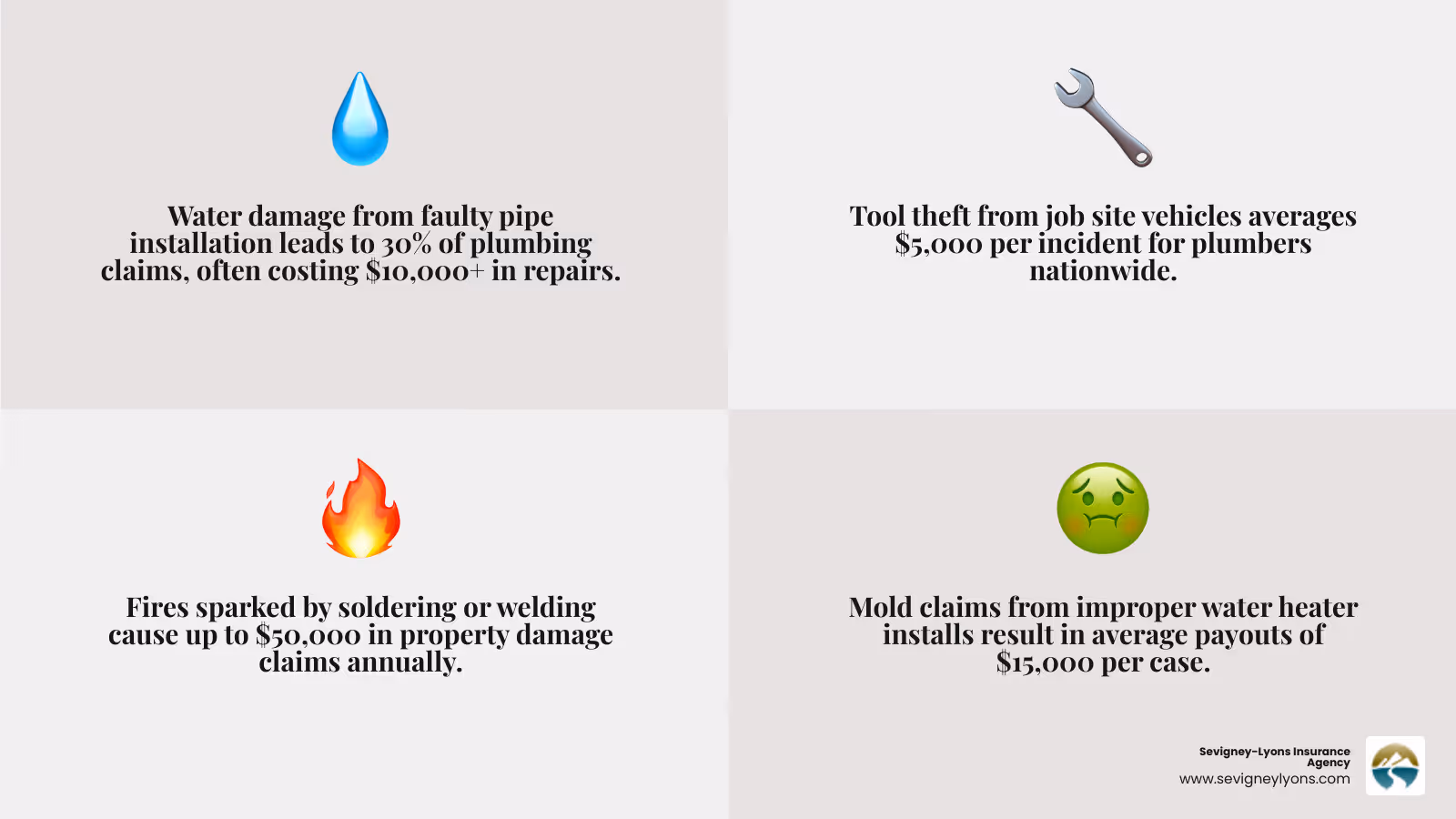 Water damage from faulty pipe installation leads to 30% of plumbing claims, often costing \$10,000+ in repairs.

Tool theft from job site vehicles averages \$5,000 per incident for plumbers nationwide.

Fires sparked by soldering or welding cause up to \$50,000 in property damage claims annually.

Mold claims from improper water heater installs result in average payouts of \$15,000 per case.

Sevigney-Lyons Insurance Agency
www.sevigneylyons.com