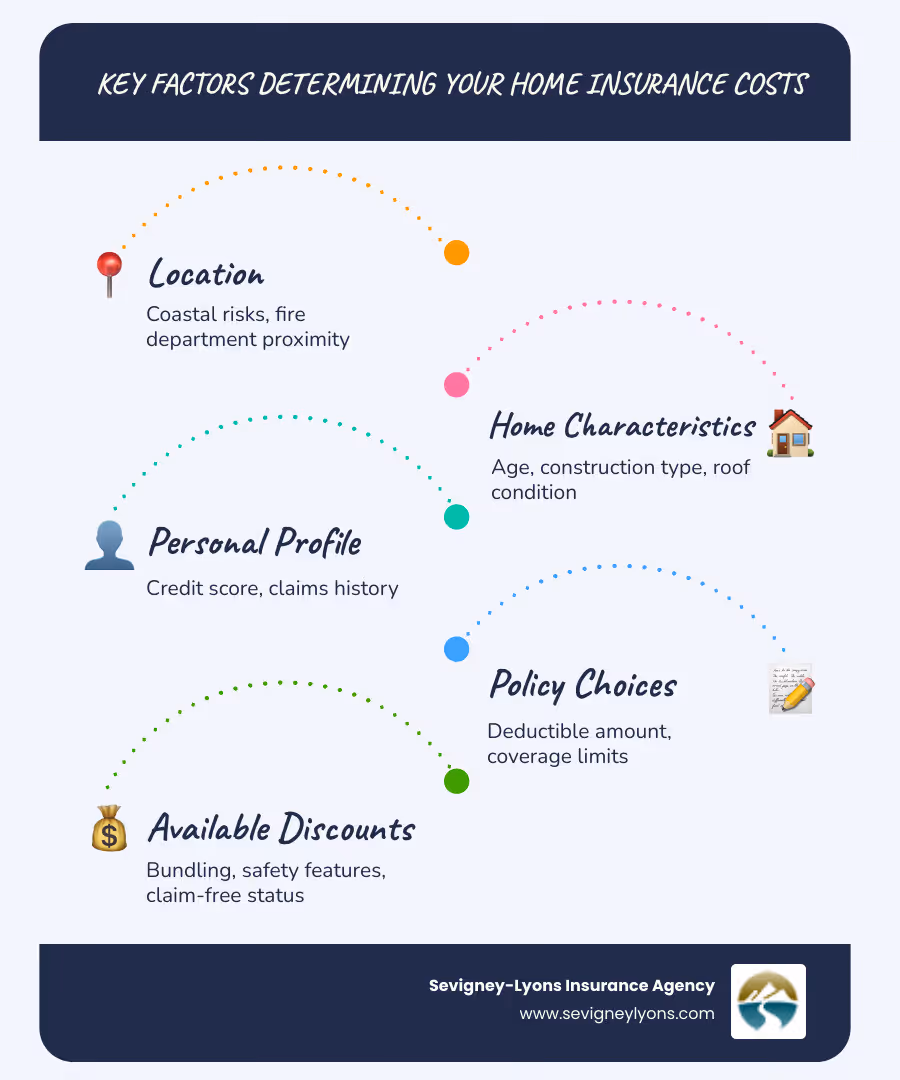 KEY FACTORS DETERMINING YOUR HOME INSURANCE COSTS

Location
Coastal risks, fire department proximity

Home Characteristics
Age, construction type, roof condition

Personal Profile
Credit score, claims history

Policy Choices
Deductible amount, coverage limits

Available Discounts
Bundling, safety features, claim-free status

Sevigney-Lyons Insurance Agency
www.sevigneylyons.com