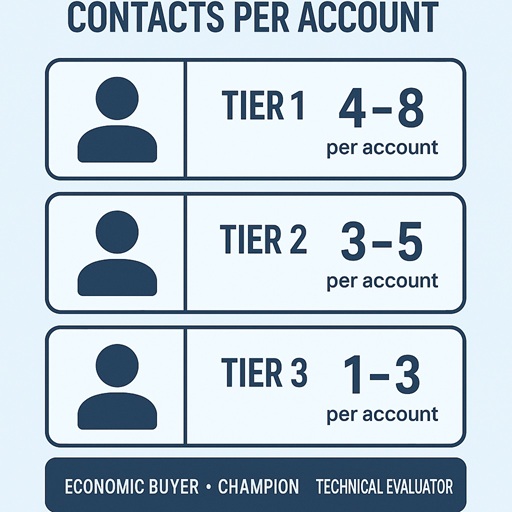 CONTACTS PER ACCOUNT

TIER 1 4–8
per account

TIER 2 3–5
per account

TIER 3 1–3
per account

ECONOMIC BUYER • CHAMPION TECHNICAL EVALUATOR