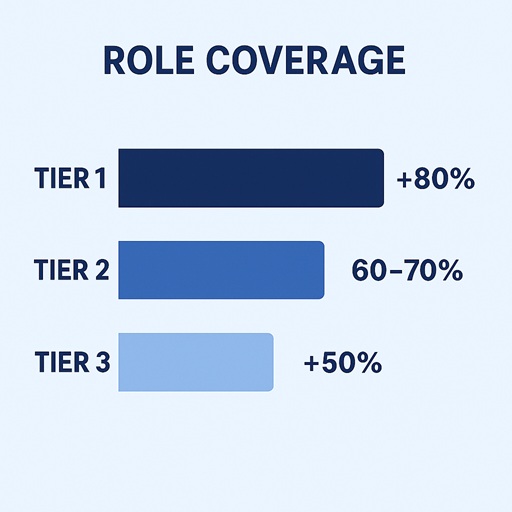 ROLE COVERAGE

TIER 1 +80%

TIER 2 60–70%

TIER 3 +50%