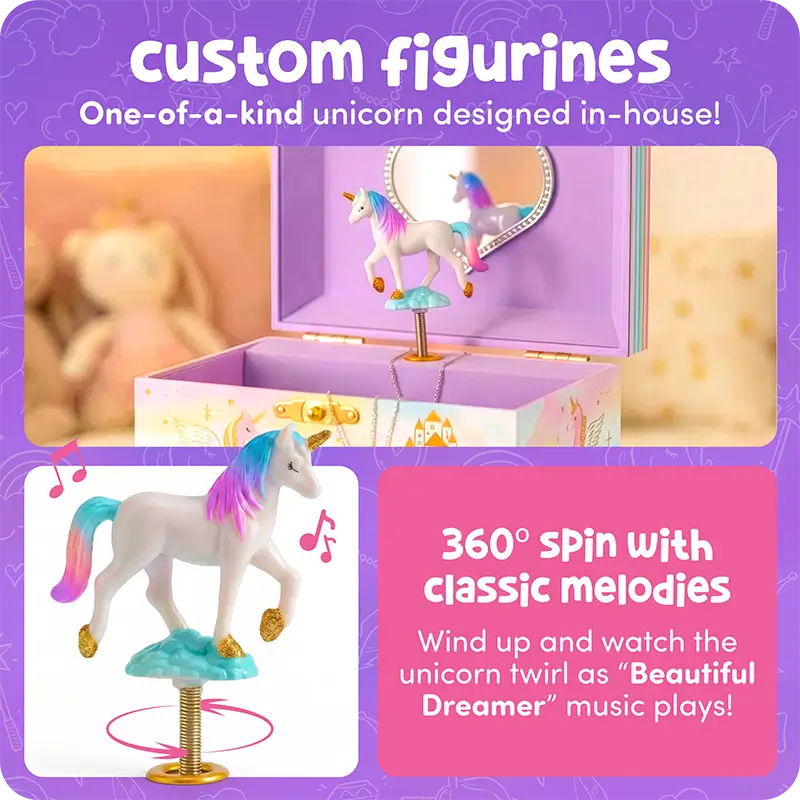 custom figurines

One-of-a-kind unicorn designed in-house!

360° spin with classic melodies

Wind up and watch the unicorn twirl as "Beautiful Dreamer" music plays!