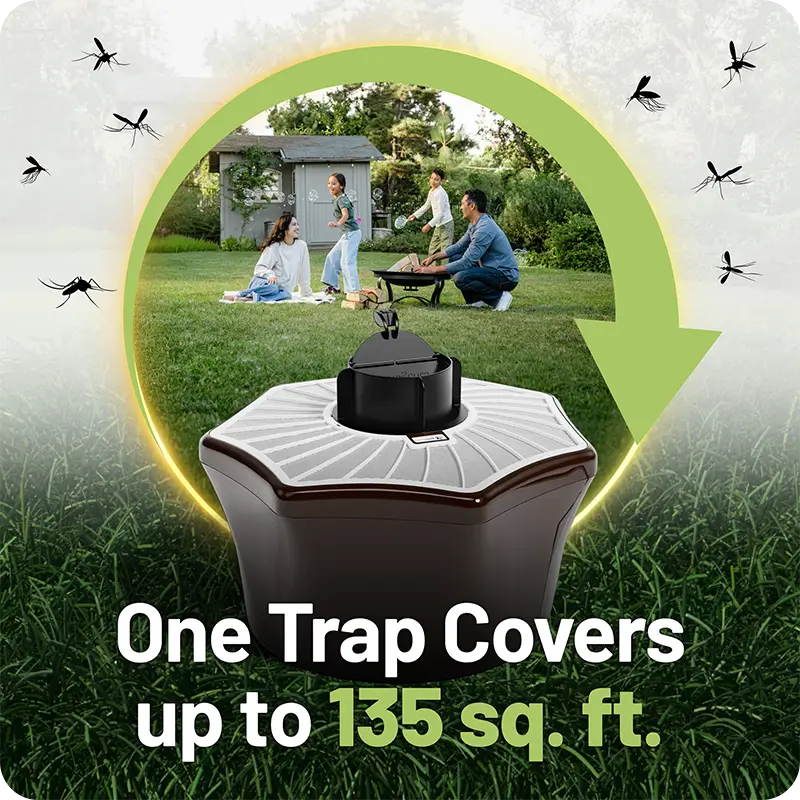 One Trap Covers up to 135 sq. ft.