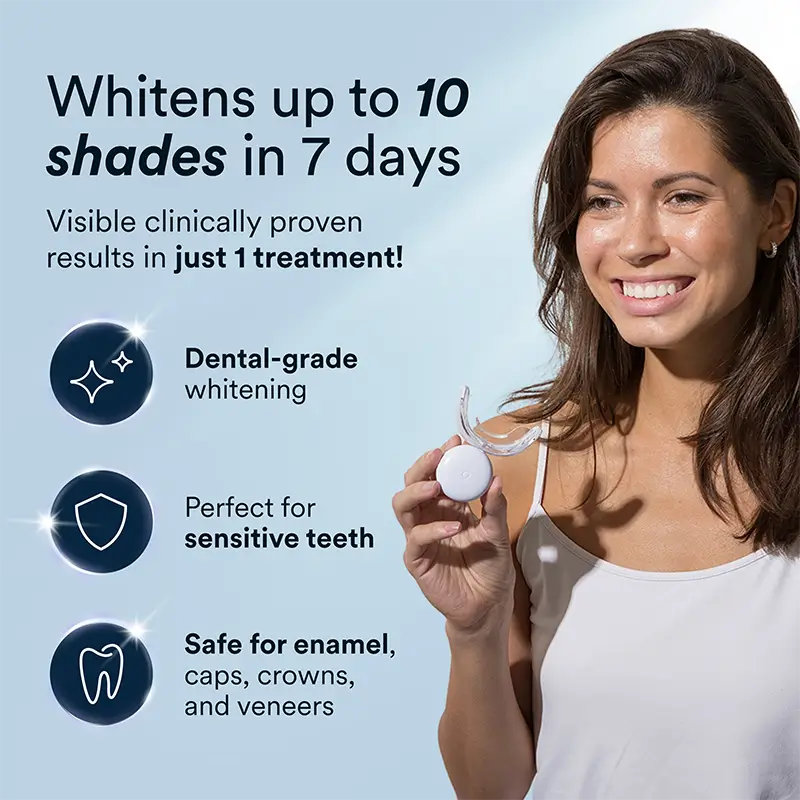 Whitens up to 10 shades in 7 days

Visible clinically proven results in just 1 treatment!

Dental-grade whitening

Perfect for sensitive teeth

Safe for enamel, caps, crowns, and veneers