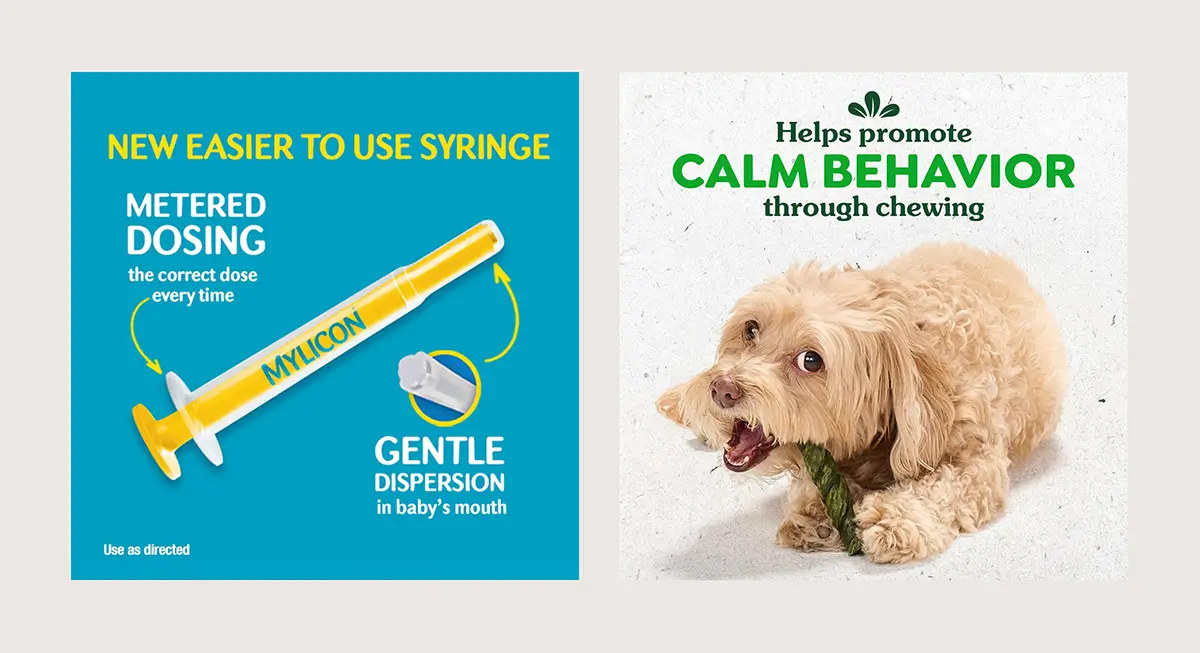 NEW EASIER TO USE SYRINGE

METERED DOSING
the correct dose every time

MYLICON

GENTLE DISPERSION
in baby's mouth

Use as directed

Helps promote
CALM BEHAVIOR
through chewing