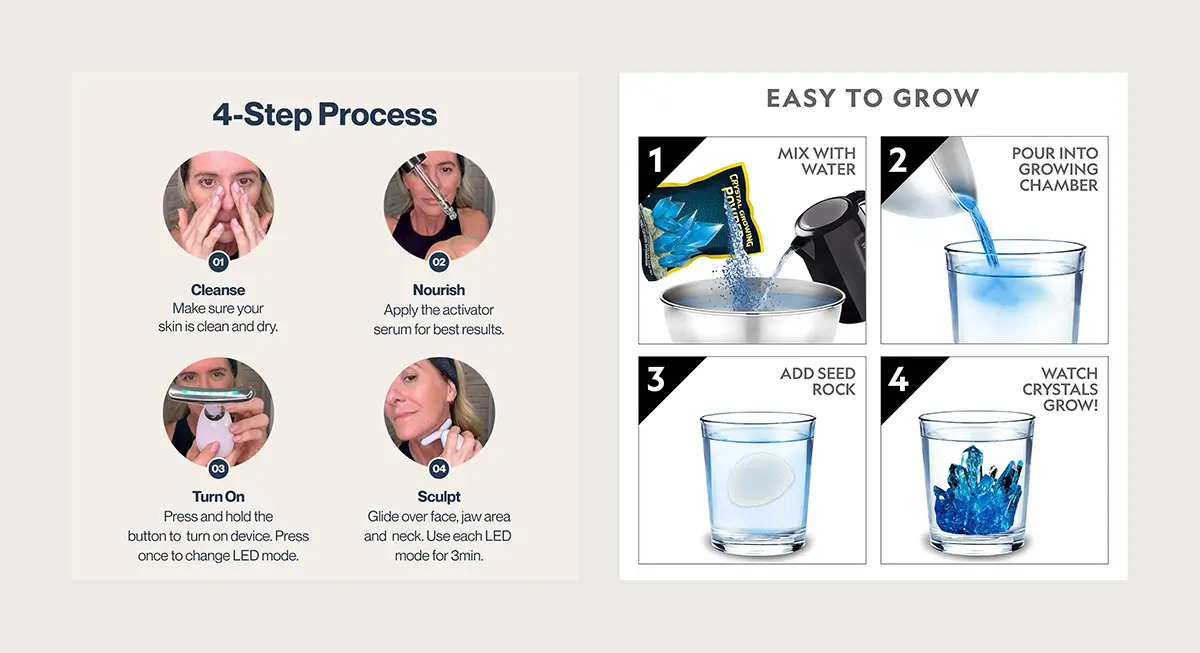 4-Step Process

01
Cleanse
Make sure your skin is clean and dry.

02
Nourish
Apply the activator serum for best results.

03
Turn On
Press and hold the button to turn on device. Press once to change LED mode.

04
Sculpt
Glide over face, jaw area and neck. Use each LED mode for 3min.

EASY TO GROW

1
MIX WITH WATER

CRYSTAL GROWING POWDER

2
POUR INTO GROWING CHAMBER

3
ADD SEED ROCK

4
WATCH CRYSTALS GROW!