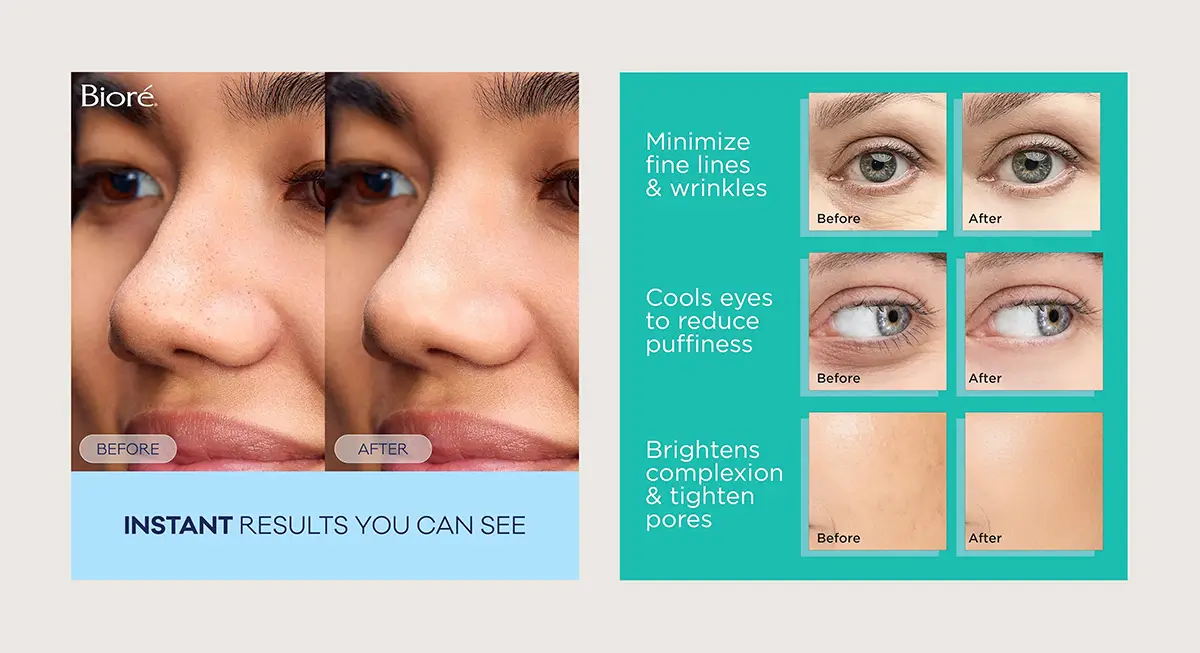 Bioré

BEFORE

AFTER

INSTANT RESULTS YOU CAN SEE

Minimize fine lines & wrinkles

Before

After

Cools eyes to reduce puffiness

Before

After

Brightens complexion & tighten pores

Before

After