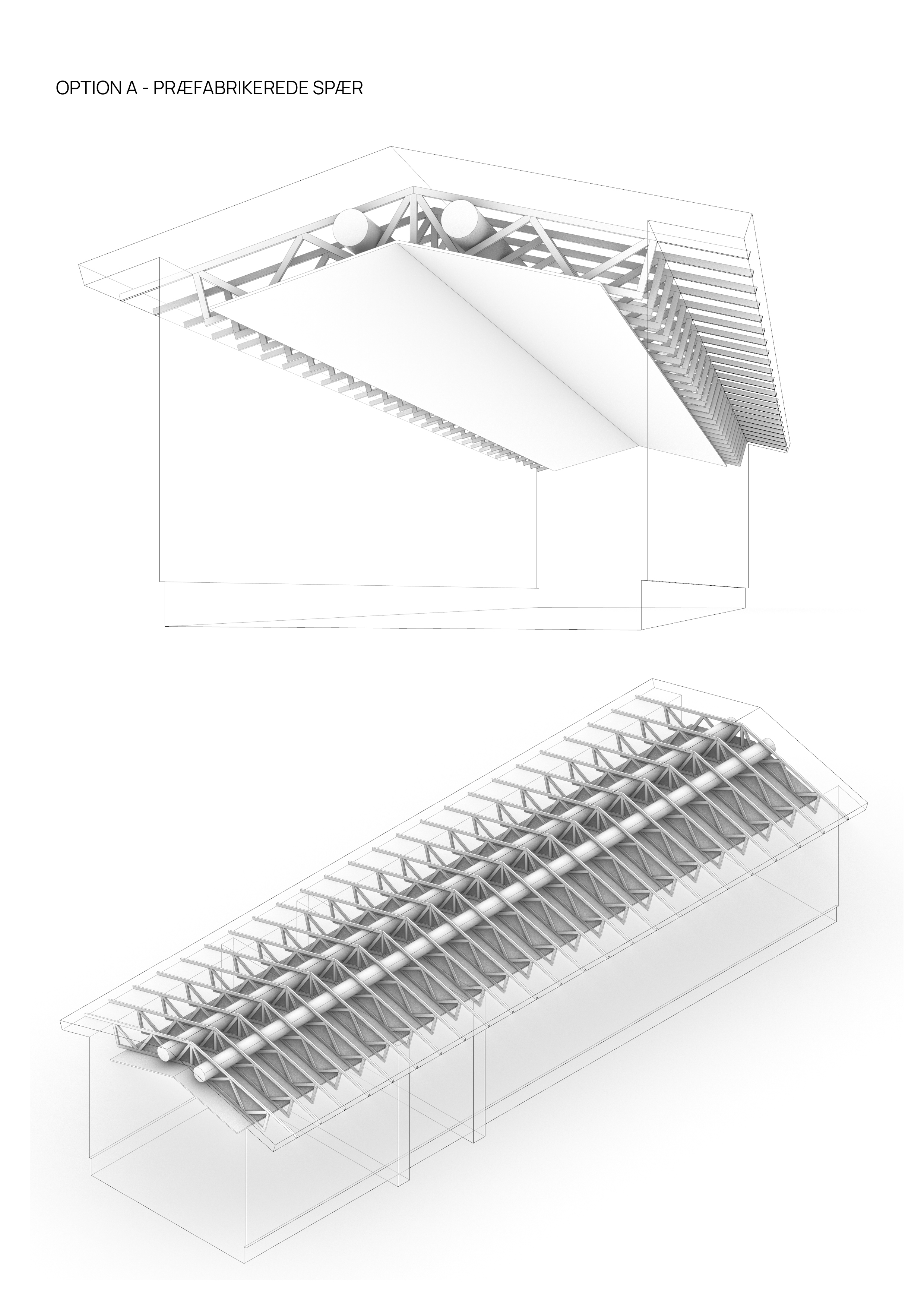 OPTION A - PRÆFABRIKEREDE SPÆR