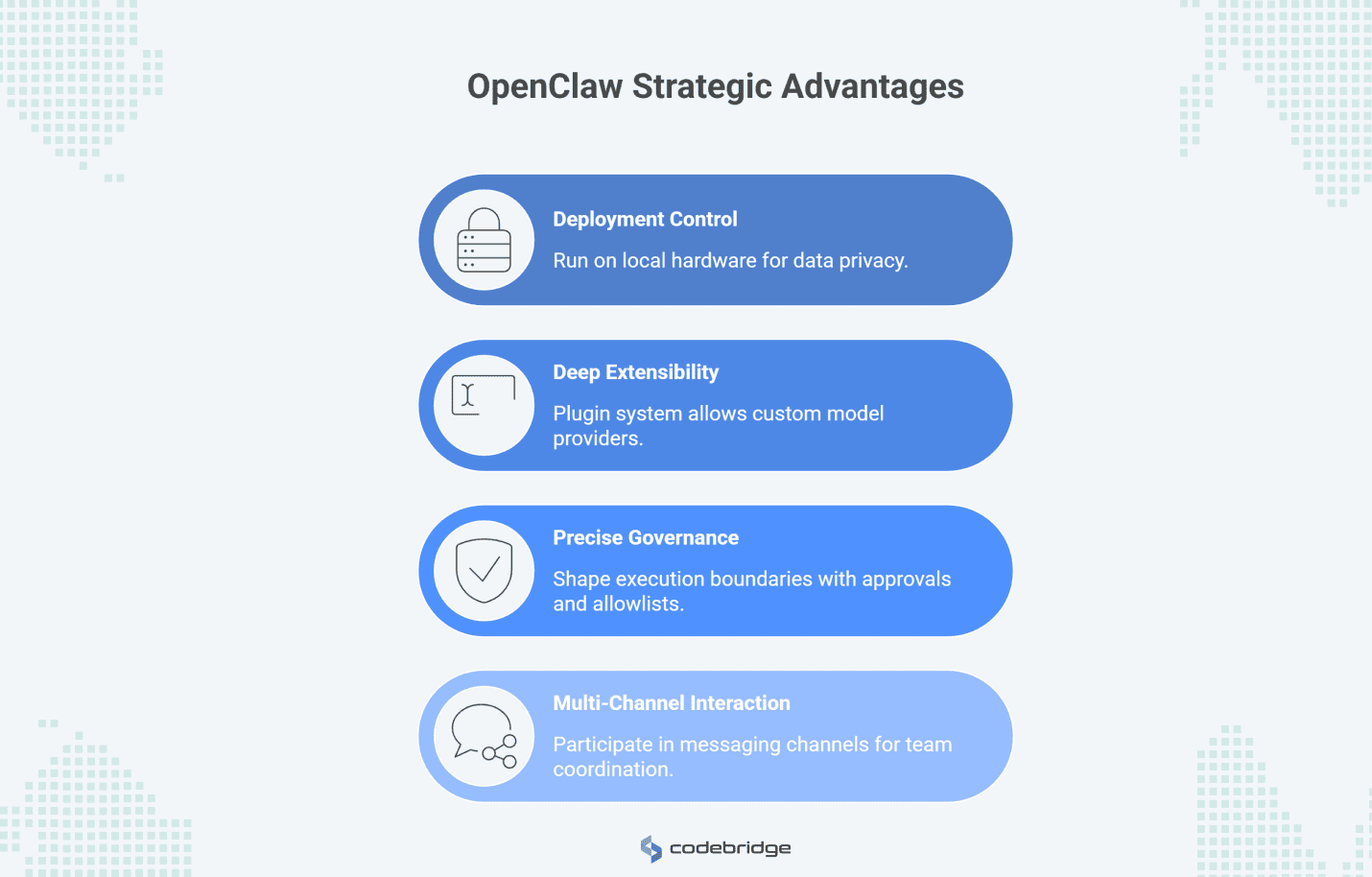 OpenClaw Strategic Advantages

Deployment Control

Run on local hardware for data privacy.

Deep Extensibility

Plugin system allows custom model providers.

Precise Governance

Shape execution boundaries with approvals and allowlists.

Multi-Channel Interaction

Participate in messaging channels for team coordination.

codebridge