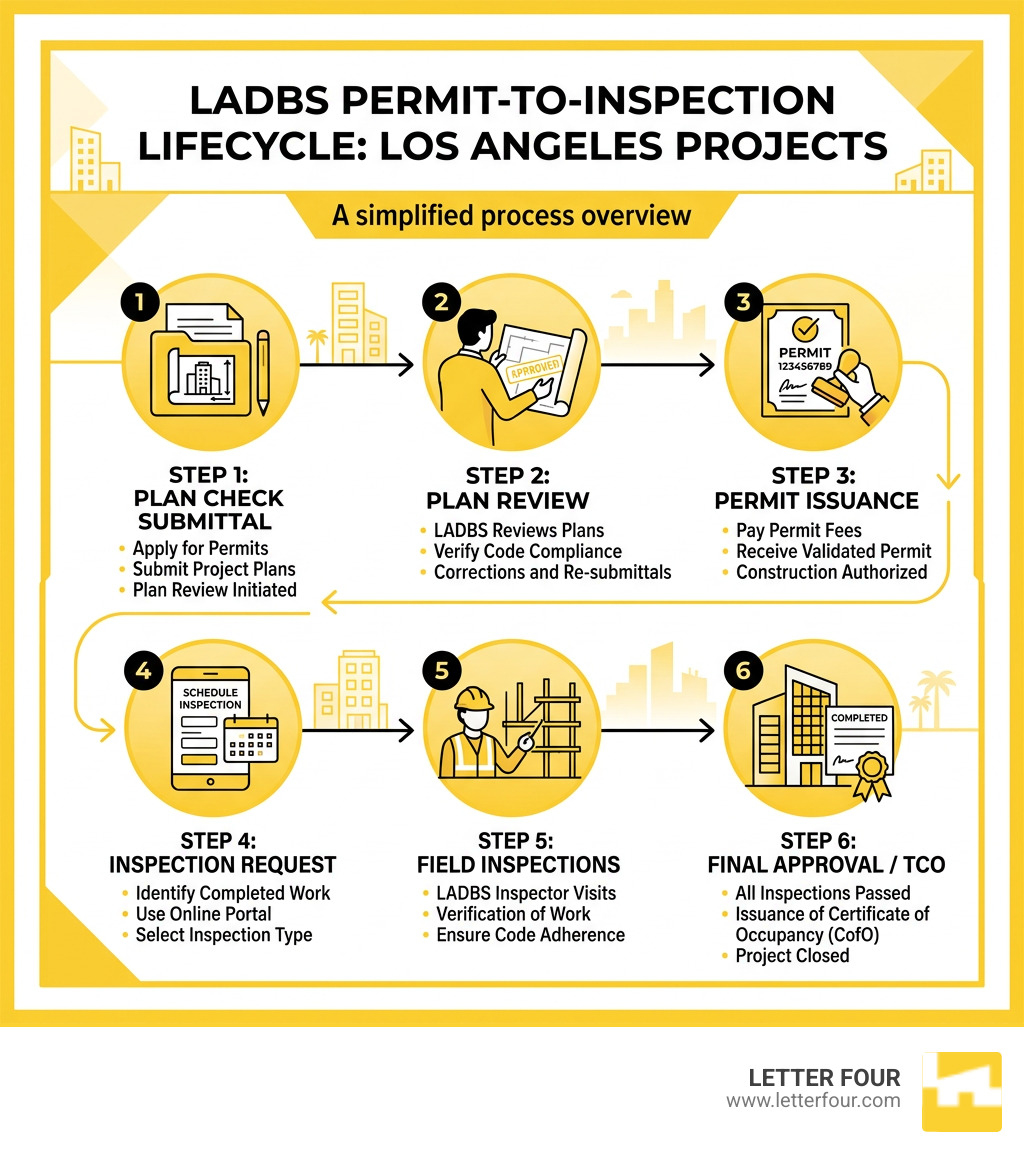 LADBS PERMIT-TO-INSPECTION LIFECYCLE: LOS ANGELES PROJECTS

A simplified process overview

1

STEP 1: PLAN CHECK SUBMITTAL
• Apply for Permits
• Submit Project Plans
• Plan Review Initiated

2

APPROVED

STEP 2: PLAN REVIEW
• LADBS Reviews Plans
• Verify Code Compliance
• Corrections and Re-submittals

3

PERMIT
123456789

STEP 3: PERMIT ISSUANCE
• Pay Permit Fees
• Receive Validated Permit
• Construction Authorized

4

SCHEDULE INSPECTION

STEP 4: INSPECTION REQUEST
• Identify Completed Work
• Use Online Portal
• Select Inspection Type

5

STEP 5: FIELD INSPECTIONS
• LADBS Inspector Visits
• Verification of Work
• Ensure Code Adherence

6

COMPLETED

STEP 6: FINAL APPROVAL / TCO
• All Inspections Passed
• Issuance of Certificate of Occupancy (CofO)
• Project Closed

LETTER FOUR
www.letterfour.com