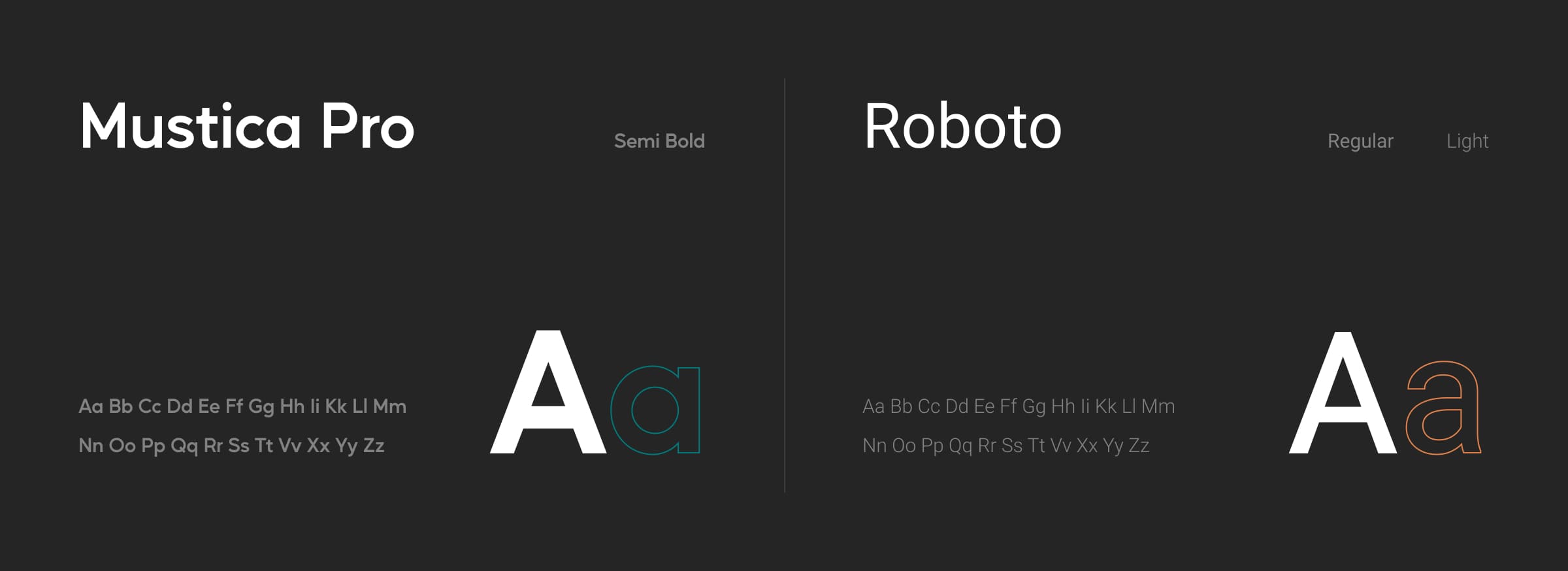 Mustica Pro

Semi Bold

Aa Bb Cc Dd Ee Ff Gg Hh Ii Kk Ll Mm
Nn Oo Pp Qq Rr Ss Tt Vv Xx Yy Zz

Aa

Roboto

Regular Light

Aa Bb Cc Dd Ee Ff Gg Hh Ii Kk Ll Mm
Nn Oo Pp Qq Rr Ss Tt Vv Xx Yy Zz

Aa