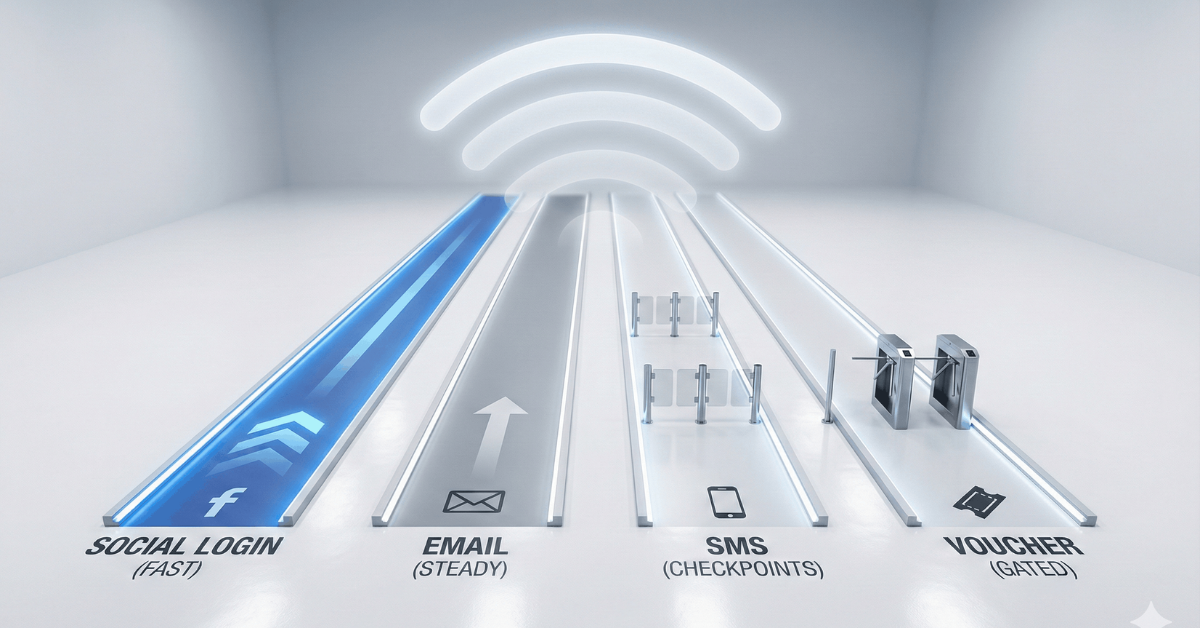 f

SOCIAL LOGIN
(FAST)

EMAIL
(STEADY)

SMS
(CHECKPOINTS)

VOUCHER
(GATED)