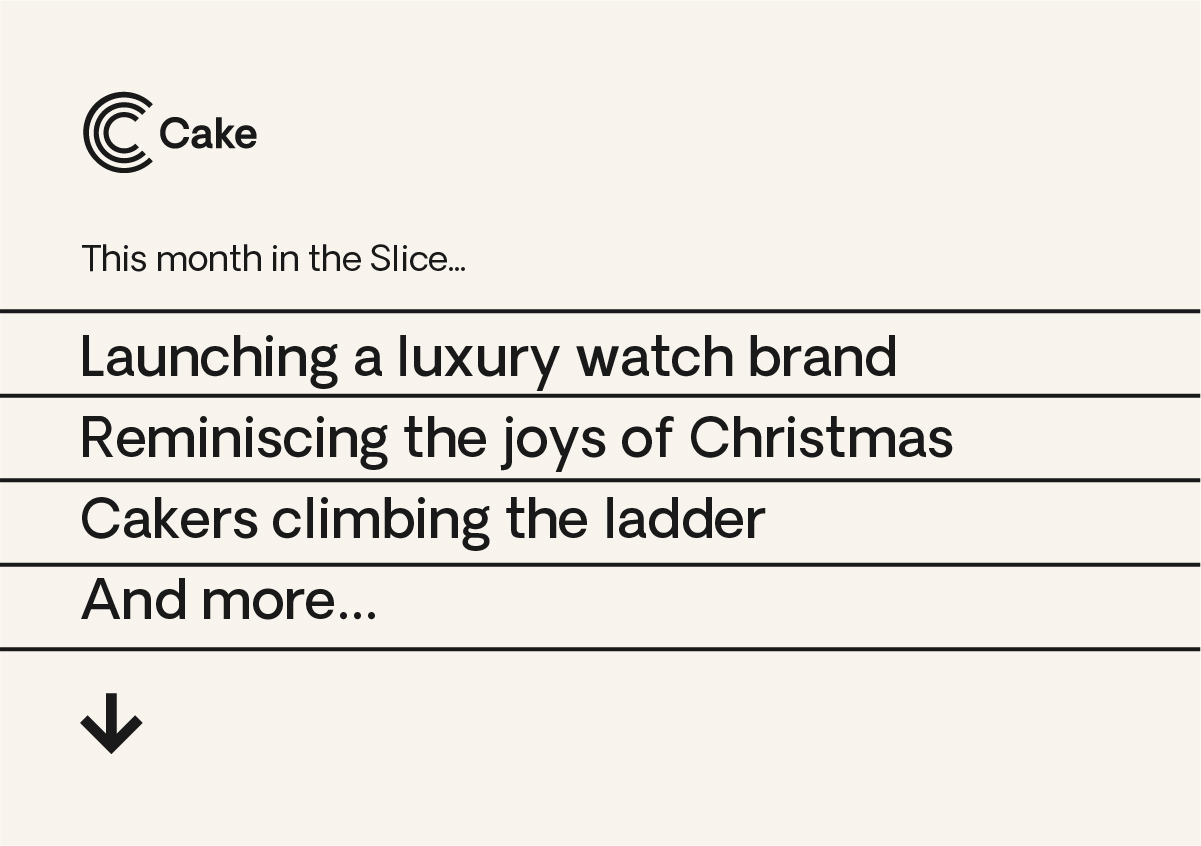 Cake

This month in the Slice...

Launching a luxury watch brand

Reminiscing the joys of Christmas

Cakers climbing the ladder

And more...

↓