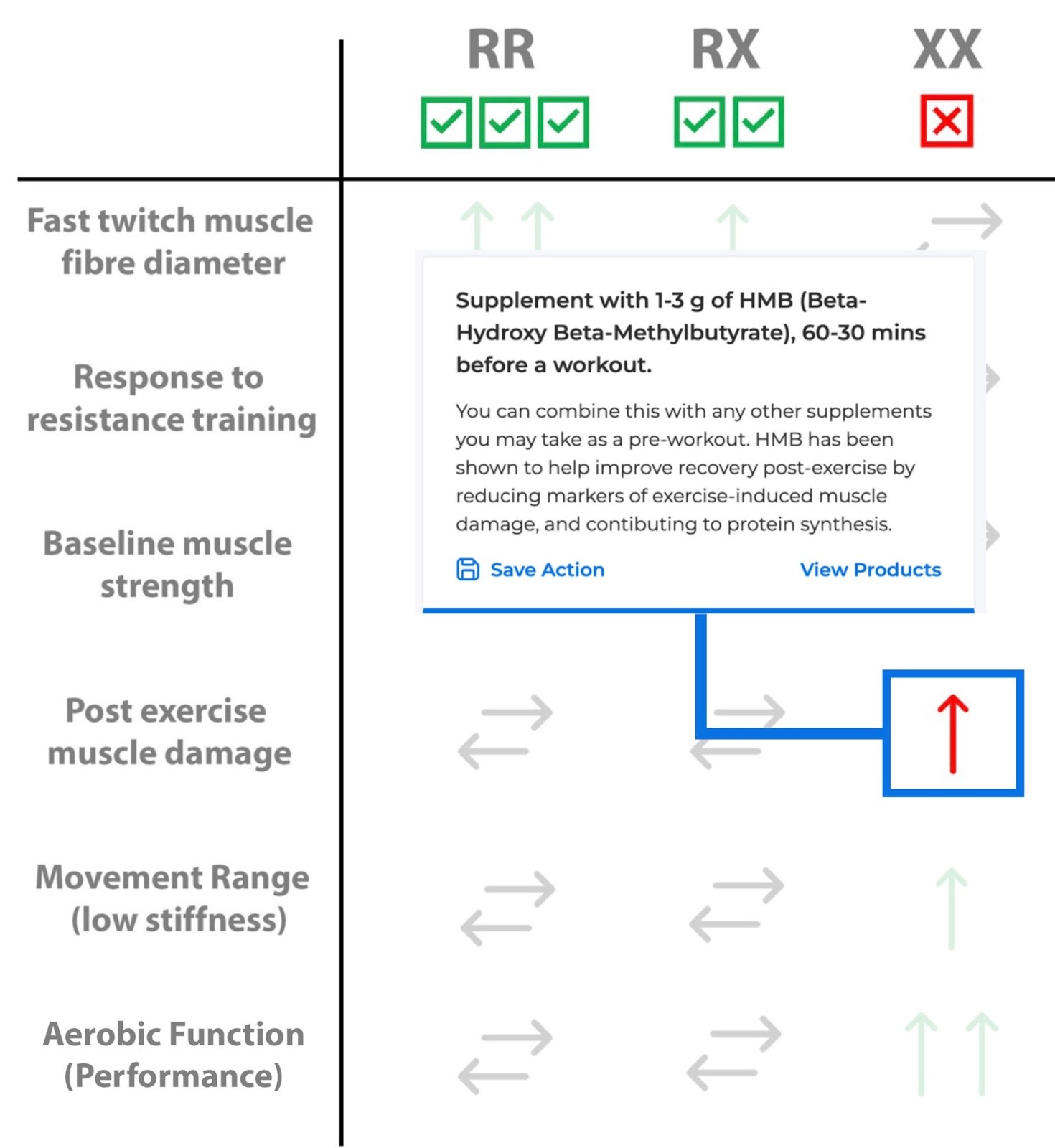 RR RX XX

Fast twitch muscle fibre diameter

Response to resistance training

Baseline muscle strength

Post exercise muscle damage

Movement Range (low stiffness)

Aerobic Function (Performance)

Supplement with 1-3 g of HMB (Beta-Hydroxy Beta-Methylbutyrate), 60-30 mins before a workout.

You can combine this with any other supplements you may take as a pre-workout. HMB has been shown to help improve recovery post-exercise by reducing markers of exercise-induced muscle damage, and contibuting to protein synthesis.

Save Action

View Products