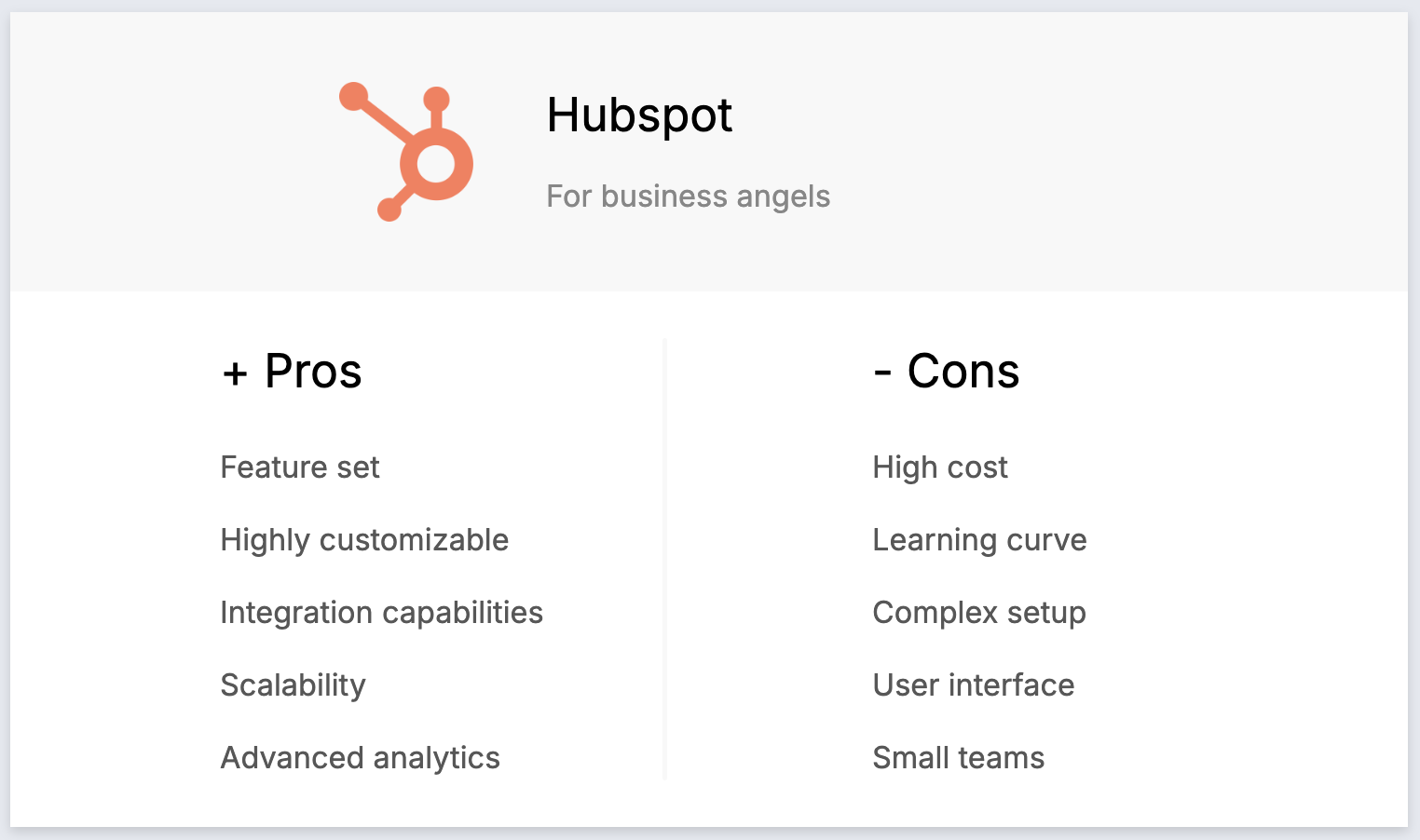 Hubspot

For business angels

+ Pros

Feature set

Highly customizable

Integration capabilities

Scalability

Advanced analytics

- Cons

High cost

Learning curve

Complex setup

User interface

Small teams