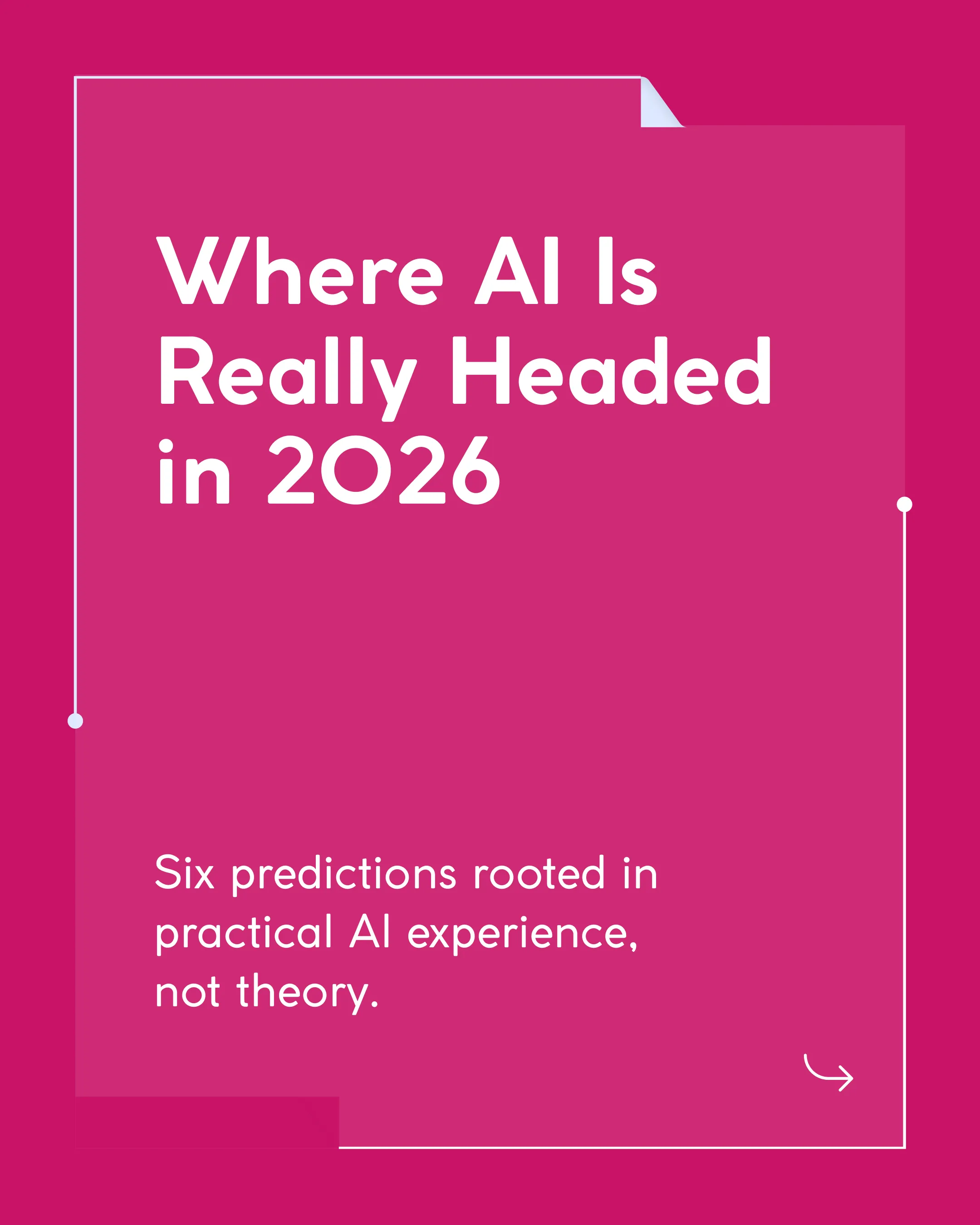 Where AI Is Really Headed in 2026

Six predictions rooted in practical AI experience, not theory.