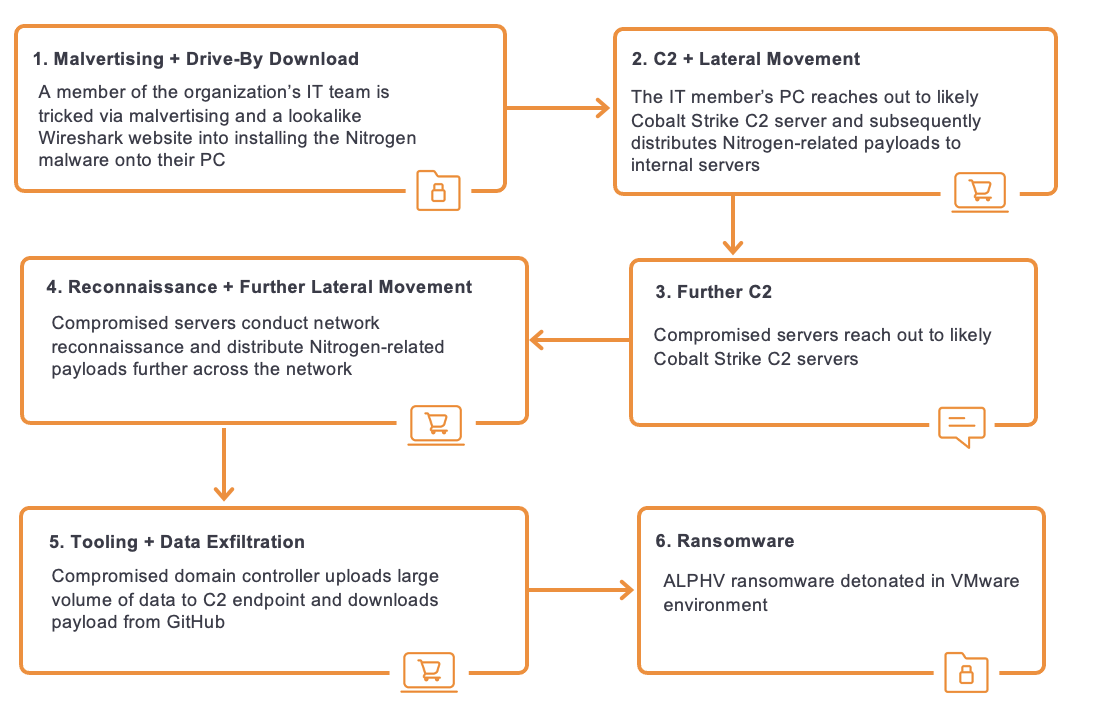 1. Malvertising + Drive-By Download

A member of the organization's IT team is tricked via malvertising and a lookalike Wireshark website into installing the Nitrogen malware onto their PC

2. C2 + Lateral Movement

The IT member's PC reaches out to likely Cobalt Strike C2 server and subsequently distributes Nitrogen-related payloads to internal servers

3. Further C2

Compromised servers reach out to likely Cobalt Strike C2 servers

4. Reconnaissance + Further Lateral Movement

Compromised servers conduct network reconnaissance and distribute Nitrogen-related payloads further across the network

5. Tooling + Data Exfiltration

Compromised domain controller uploads large volume of data to C2 endpoint and downloads payload from GitHub

6. Ransomware

ALPHV ransomware detonated in VMware environment