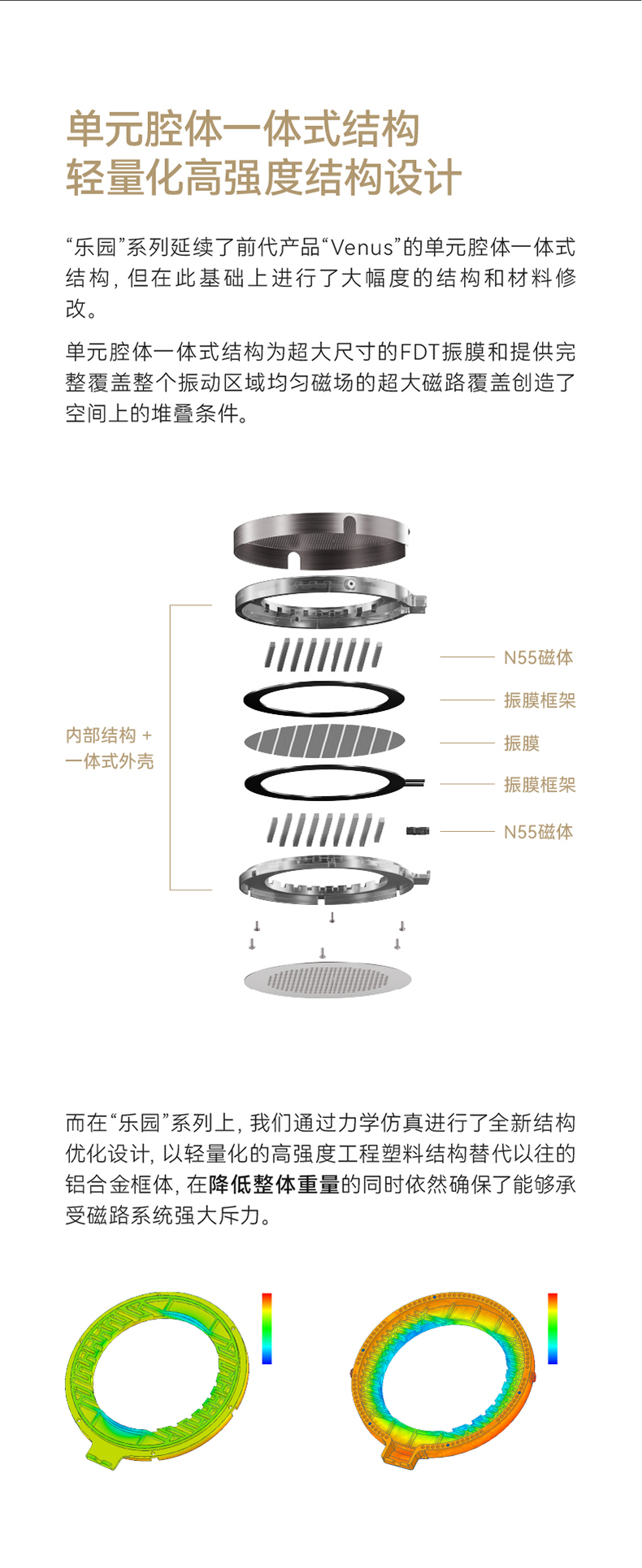 单元腔体一体式结构
轻量化高强度结构设计

“乐园”系列延续了前代产品“Venus”的单元腔体一体式结构，但在此基础上进行了大幅度的结构和材料修改。

单元腔体一体式结构为超大尺寸的FDT振膜和提供完整覆盖整个振动区域均匀磁场的超大磁路覆盖创造了空间上的堆叠条件。

内部结构 + 一体式外壳

N55磁体

振膜框架

振膜

振膜框架

N55磁体

而在“乐园”系列上，我们通过力学仿真进行了全新结构优化设计，以轻量化的高强度工程塑料结构替代以往的铝合金框体，在降低整体重量的同时依然确保了能够承受磁路系统强大斥力。