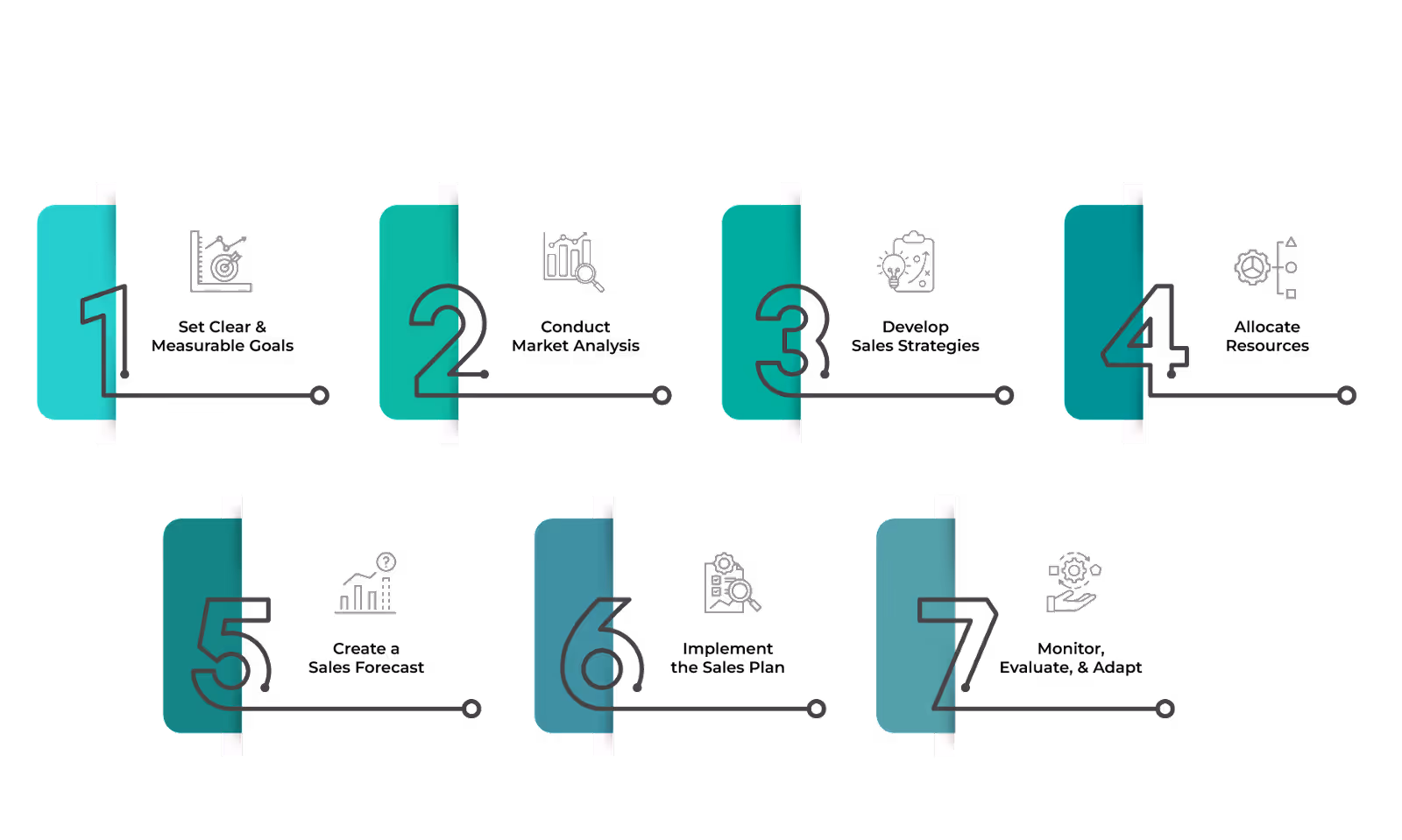 1
Set Clear & Measurable Goals

2
Conduct Market Analysis

3
Develop Sales Strategies

4
Allocate Resources

5
Create a Sales Forecast

6
Implement the Sales Plan

7
Monitor, Evaluate, & Adapt