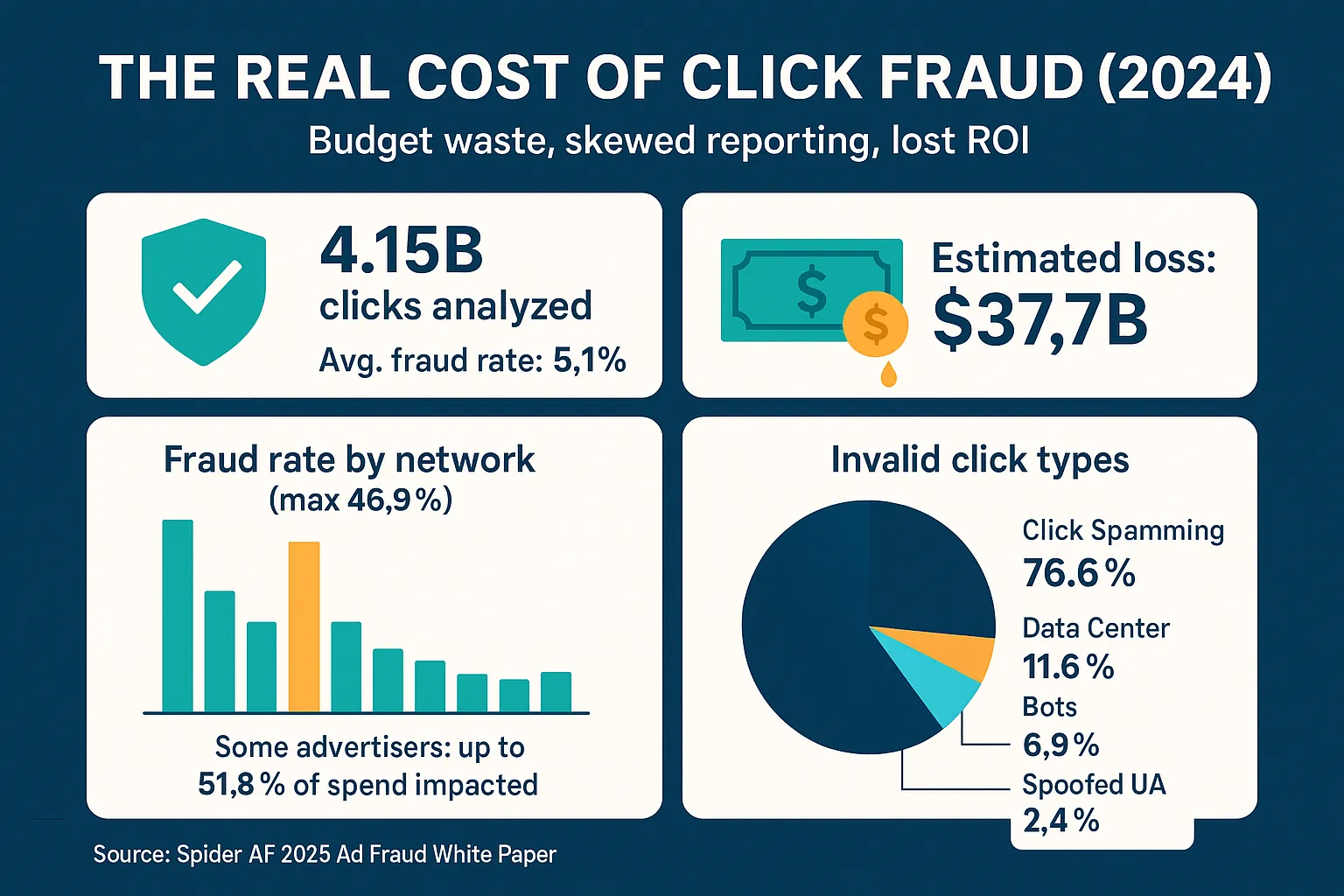 THE REAL COST OF CLICK FRAUD (2024)

Budget waste, skewed reporting, lost ROI

4.15B
clicks analyzed
Avg. fraud rate: 5,1%

$

$

Estimated loss:
$37,7B

Fraud rate by network
(max 46,9 %)

Some advertisers: up to 51,8 % of spend impacted

Invalid click types

Click Spamming
76.6 %

Data Center
11.6 %

Bots
6,9 %

Spoofed UA
2,4 %

Source: Spider AF 2025 Ad Fraud White Paper