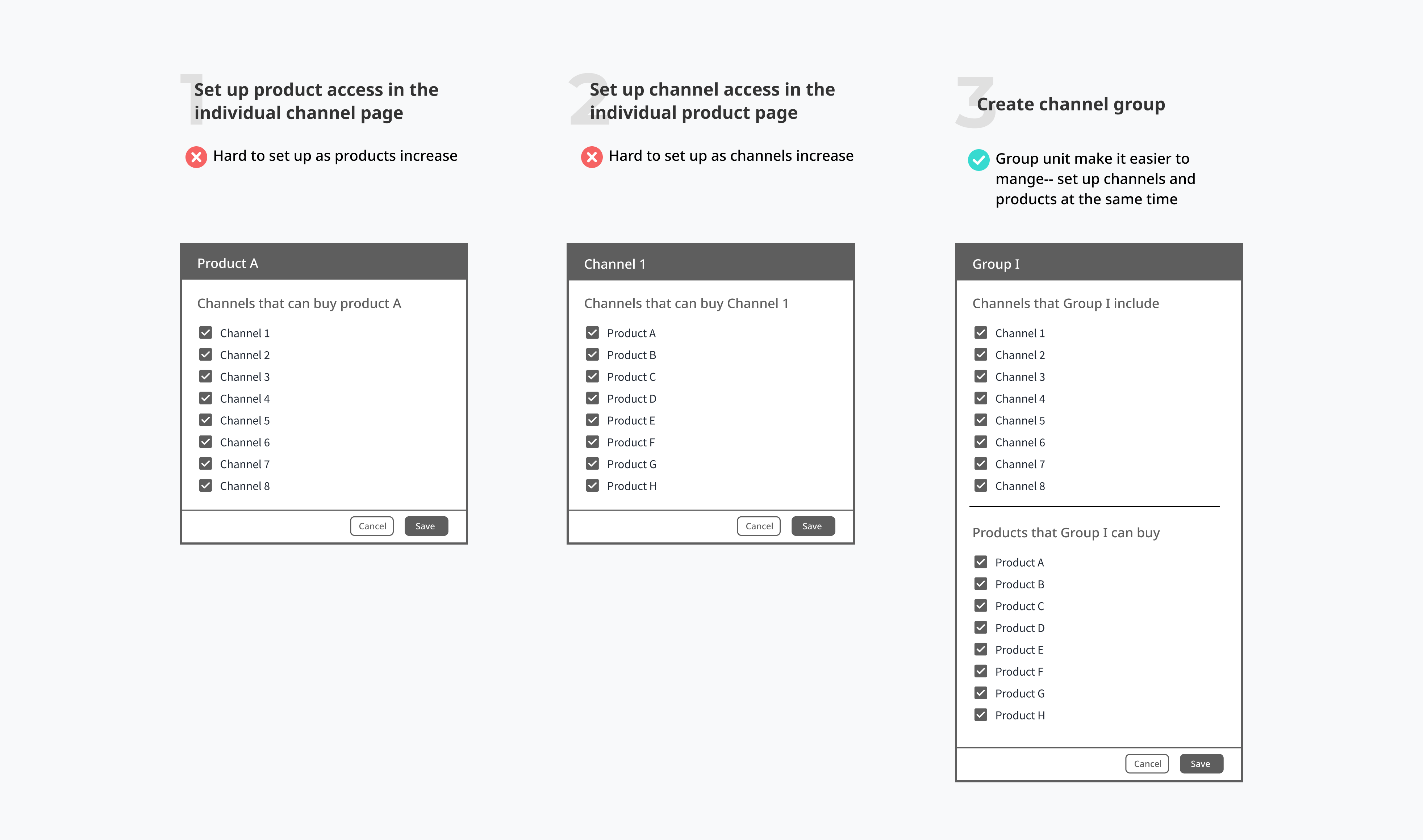 1 Set up product access in the individual channel page

Hard to set up as products increase

Product A

Channels that can buy product A

Channel 1
Channel 2
Channel 3
Channel 4
Channel 5
Channel 6
Channel 7
Channel 8

Cancel Save

2 Set up channel access in the individual product page

Hard to set up as channels increase

Channel 1

Channels that can buy Channel 1

Product A
Product B
Product C
Product D
Product E
Product F
Product G
Product H

Cancel Save

3 Create channel group

Group unit make it easier to mange-- set up channels and products at the same time

Group I

Channels that Group I include

Channel 1
Channel 2
Channel 3
Channel 4
Channel 5
Channel 6
Channel 7
Channel 8

Products that Group I can buy

Product A
Product B
Product C
Product D
Product E
Product F
Product G
Product H

Cancel Save