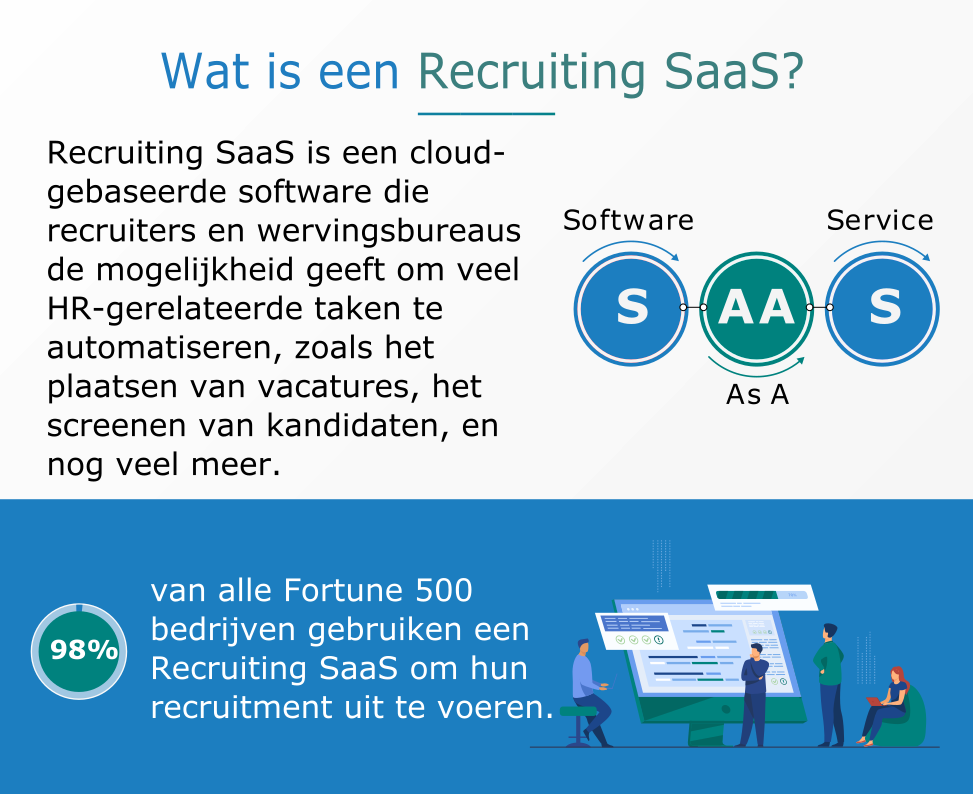 Wat is een Recruiting SaaS?

Recruiting SaaS is een cloud-gebaseerde software die recruiters en wervingsbureaus de mogelijkheid geeft om veel HR-gerelateerde taken te automatiseren, zoals het plaatsen van vacatures, het screenen van kandidaten, en nog veel meer.

Software
Service
S
AA
S
As A

98%

van alle Fortune 500 bedrijven gebruiken een Recruiting SaaS om hun recruitment uit te voeren.