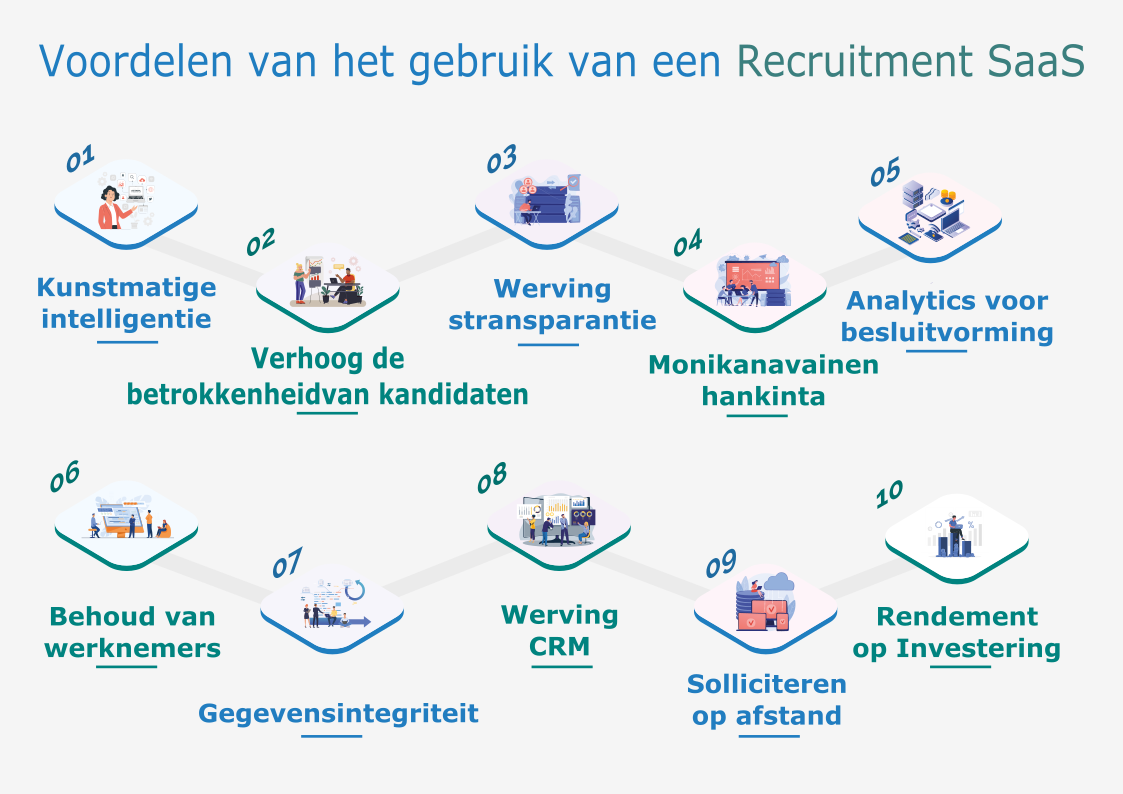 Voordelen van het gebruik van een Recruitment SaaS

01

Kunstmatige intelligentie

02

Verhoog de betrokkenheidvan kandidaten

03

Werving stransparantie

04

Monikanavainen hankinta

05

Analytics voor besluitvorming

06

Behoud van werknemers

07

Gegevensintegriteit

08

Werving CRM

09

Solliciteren op afstand

10

Rendement op Investering