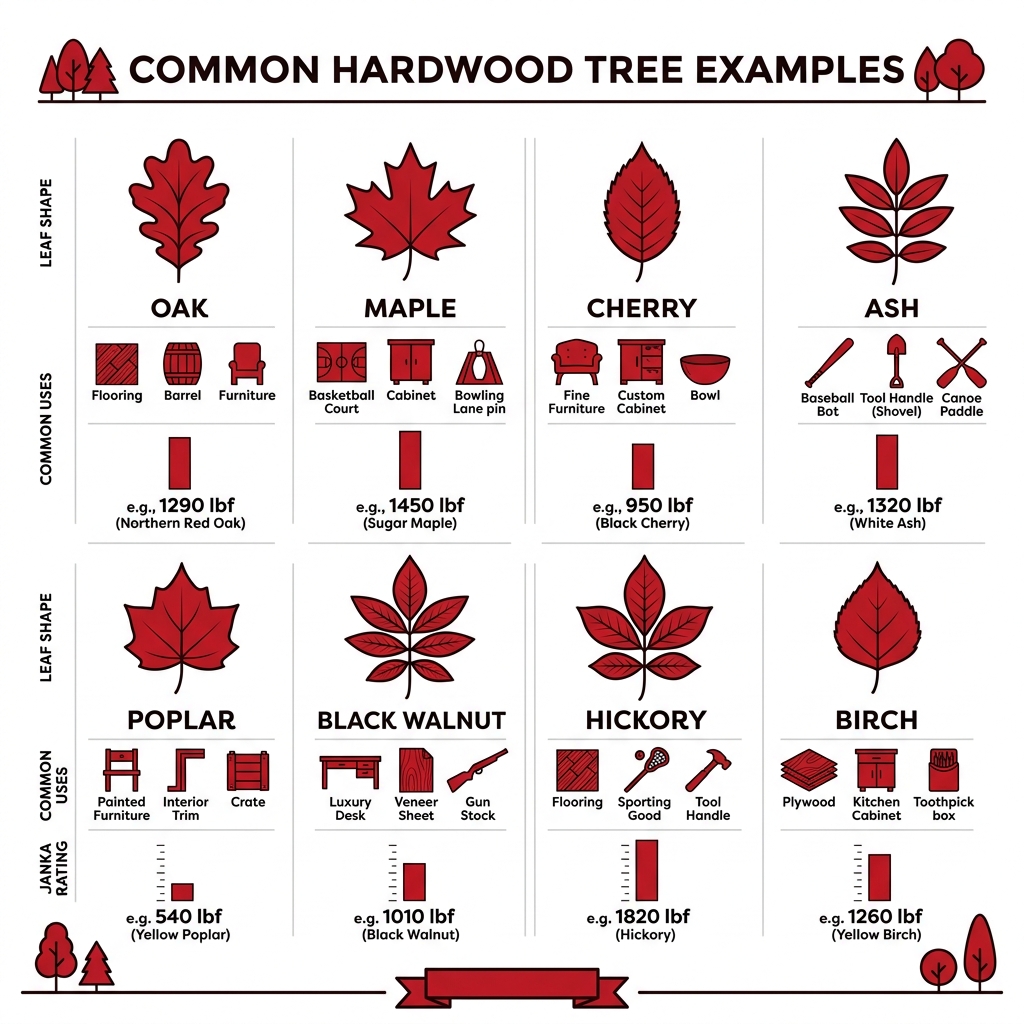 COMMON HARDWOOD TREE EXAMPLES

LEAF SHAPE

COMMON USES

OAK

Flooring Barrel Furniture

e.g., 1290 lbf
(Northern Red Oak)

MAPLE

Basketball Court Cabinet Bowling Lane pin

e.g., 1450 lbf
(Sugar Maple)

CHERRY

Fine Furniture Custom Cabinet Bowl

e.g., 950 lbf
(Black Cherry)

ASH

Baseball Bot Tool Handle (Shovel) Canoe Paddle

e.g., 1320 lbf
(White Ash)

LEAF SHAPE

COMMON USES

JANKA RATING

POPLAR

Painted Furniture Interior Trim Crate

e.g. 540 lbf
(Yellow Poplar)

BLACK WALNUT

Luxury Desk Veneer Sheet Gun Stock

e.g. 1010 lbf
(Black Walnut)

HICKORY

Flooring Sporting Good Tool Handle

e.g. 1820 lbf
(Hickory)

BIRCH

Plywood Kitchen Cabinet Toothpick box

e.g. 1260 lbf
(Yellow Birch)