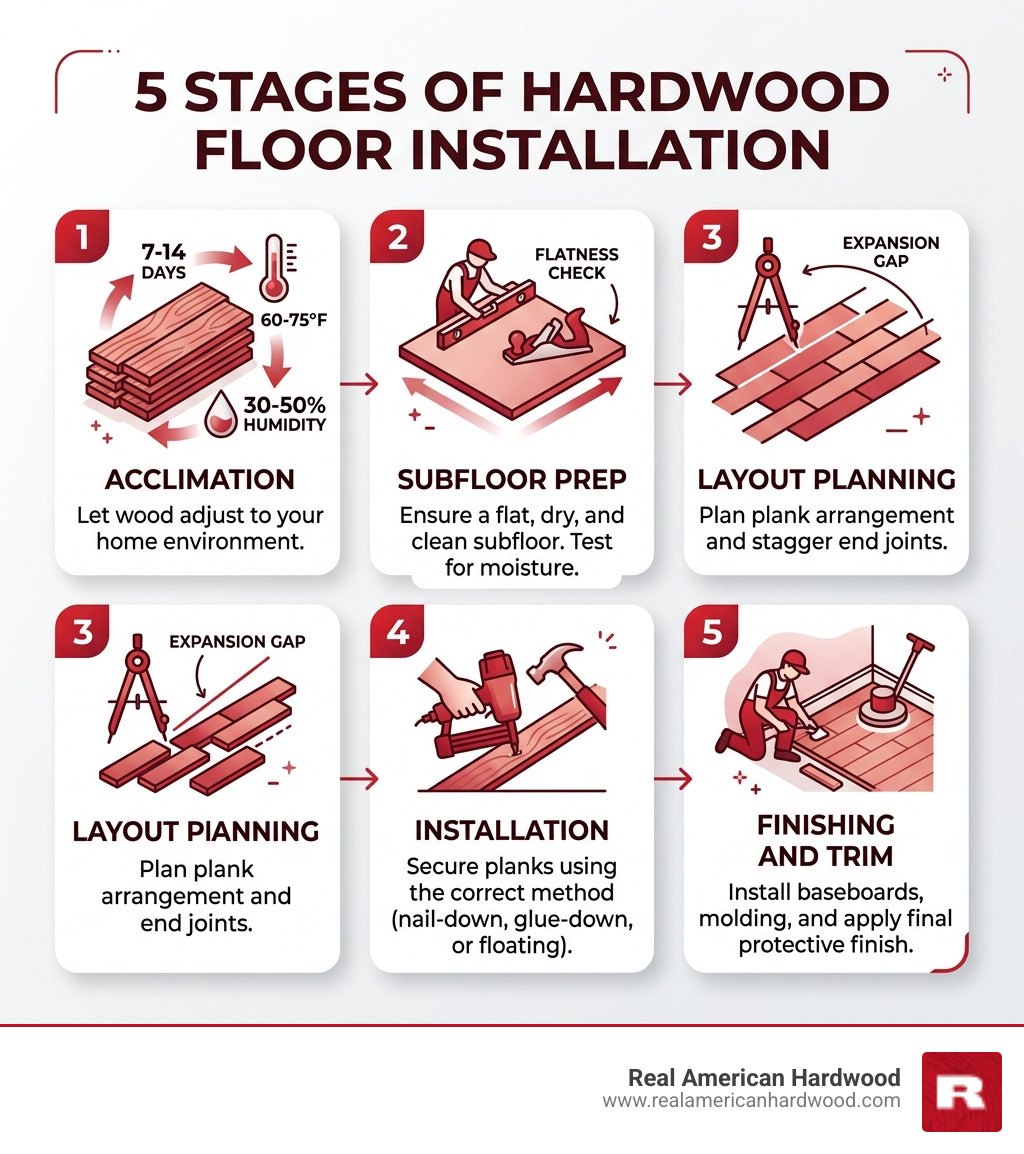 5 STAGES OF HARDWOOD FLOOR INSTALLATION

1

7-14 DAYS

60-75°F

30-50% HUMIDITY

ACCLIMATION

Let wood adjust to your home environment.

2

FLATNESS CHECK

SUBFLOOR PREP

Ensure a flat, dry, and clean subfloor. Test for moisture.

3

EXPANSION GAP

LAYOUT PLANNING

Plan plank arrangement and stagger end joints.

3

EXPANSION GAP

LAYOUT PIANNING

Plan plank arrangement and end joints.

4

INSTALLATION

Secure planks using the correct method (nail-down, glue-down, or floating).

5

FINISHING AND TRIM

Install baseboards, molding, and apply final protective finish.

Real American Hardwood
www.realamericanhardwood.com

R