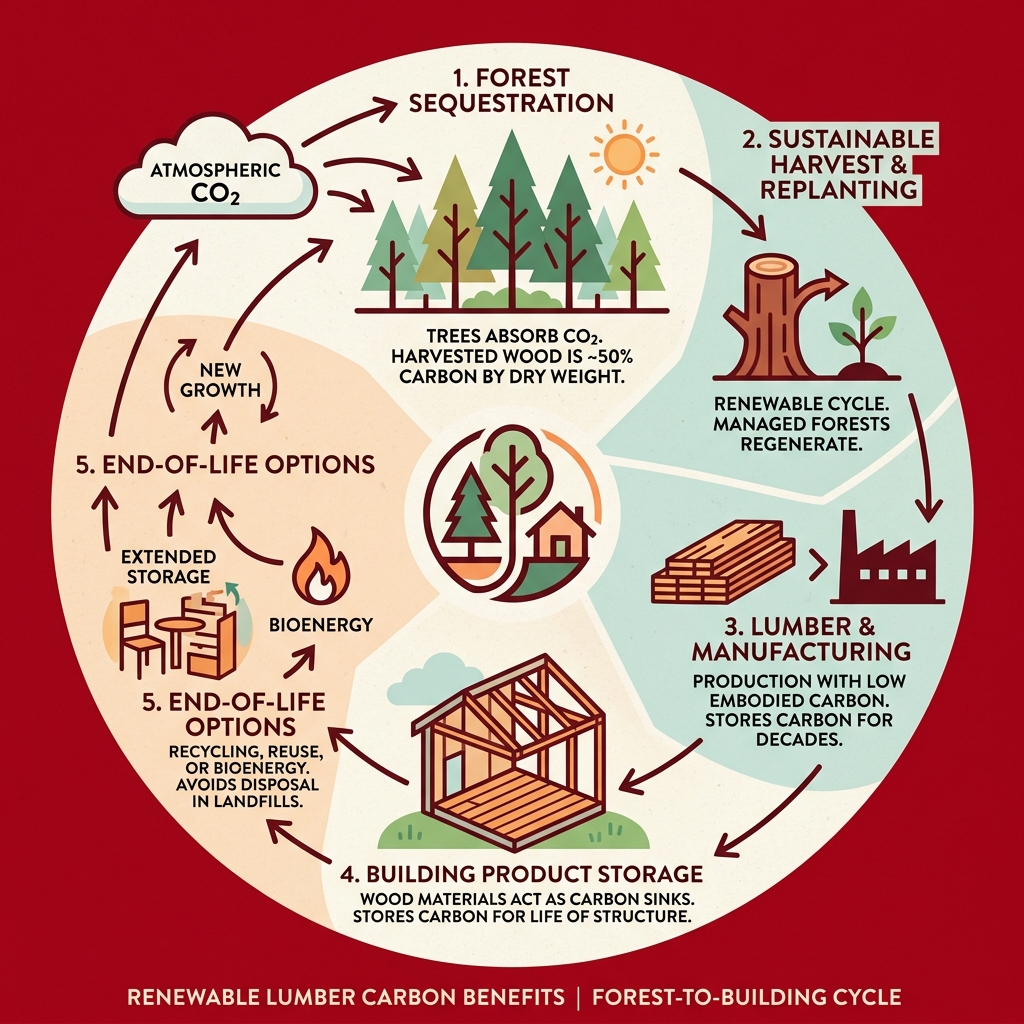 ATMOSPHERIC $CO_2$

1. FOREST SEQUESTRATION

TREES ABSORB $CO_2$. HARVESTED WOOD IS ~50% CARBON BY DRY WEIGHT.

2. SUSTAINABLE HARVEST & REPLANTING

RENEWABLE CYCLE. MANAGED FORESTS REGENERATE.

3. LUMBER & MANUFACTURING

PRODUCTION WITH LOW EMBODIED CARBON. STORES CARBON FOR DECADES.

4. BUILDING PRODUCT STORAGE

WOOD MATERIALS ACT AS CARBON SINKS. STORES CARBON FOR LIFE OF STRUCTURE.

5. END-OF-LIFE OPTIONS

RECYCLING, REUSE, OR BIOENERGY. AVOIDS DISPOSAL IN LANDFILLS.

EXTENDED STORAGE

BIOENERGY

5. END-OF-LIFE OPTIONS

NEW GROWTH

RENEWABLE LUMBER CARBON BENEFITS | FOREST-TO-BUILDING CYCLE