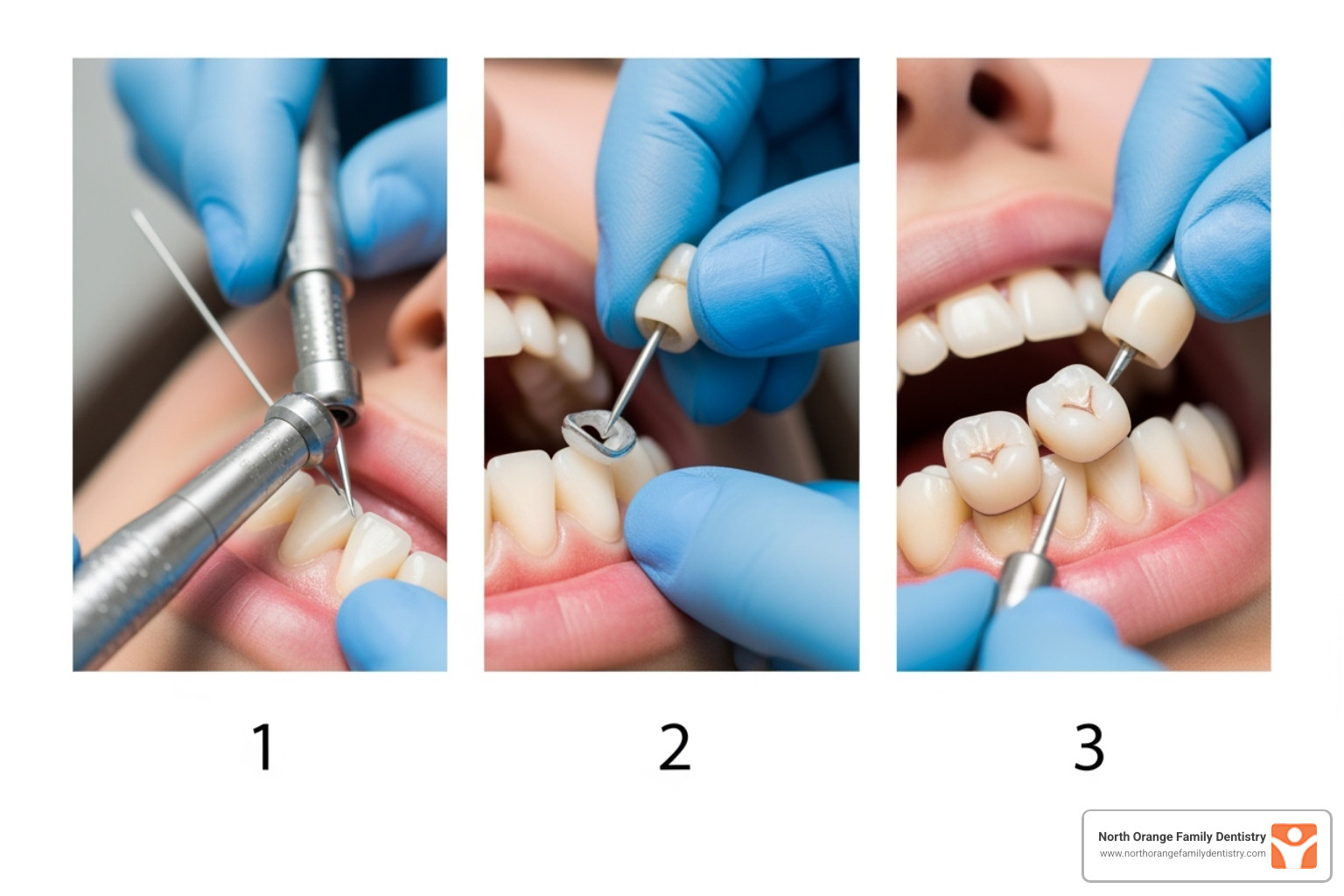 1

2

3

North Orange Family Dentistry
www.northorangefamilydentistry.com