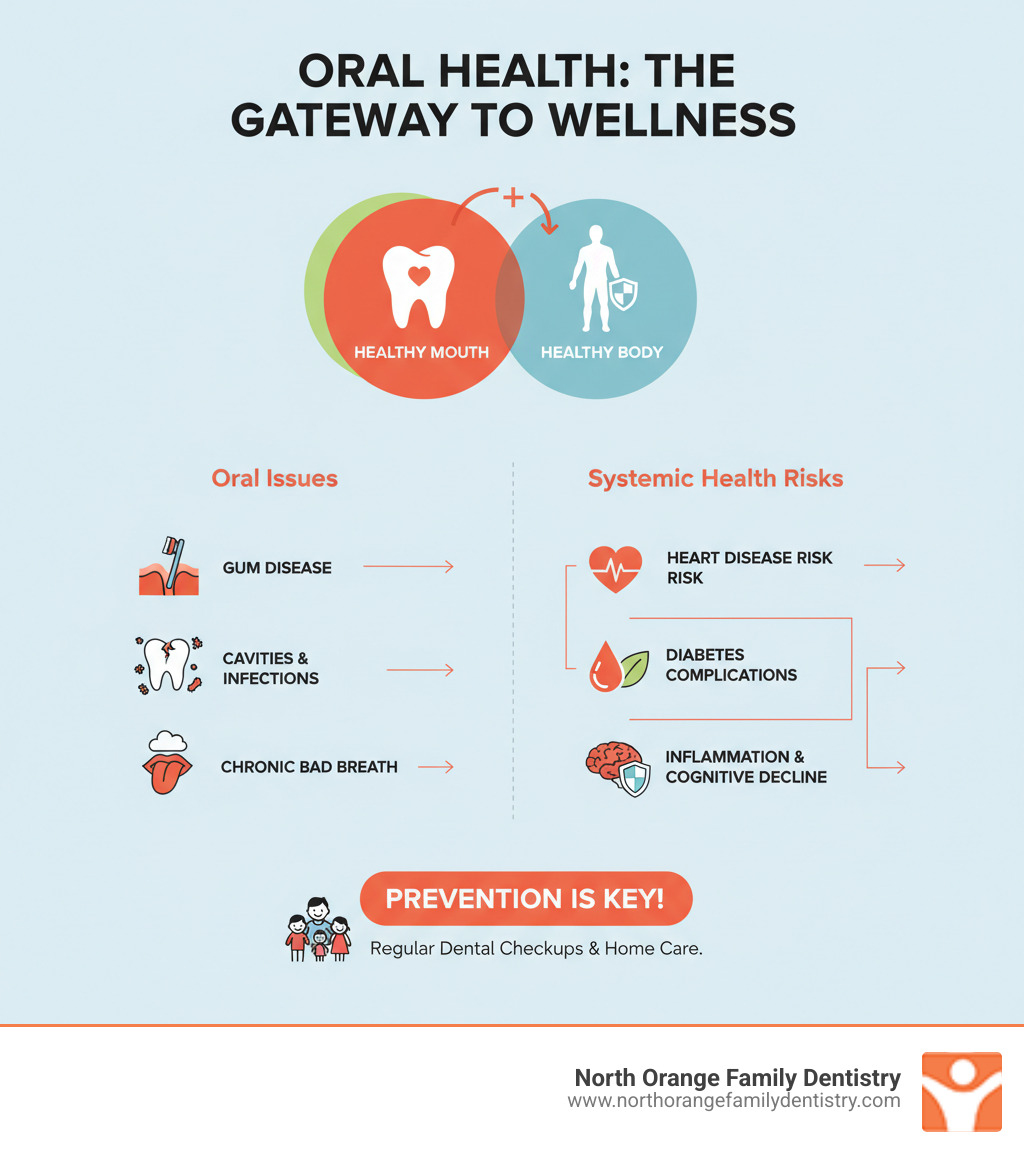 ORAL HEALTH: THE GATEWAY TO WELLNESS

+

HEALTHY MOUTH

HEALTHY BODY

Oral Issues

GUM DISEASE

CAVITIES & INFECTIONS

CHRONIC BAD BREATH

Systemic Health Risks

HEART DISEASE RISK RISK

DIABETES COMPLICATIONS

INFLAMMATION & COGNITIVE DECLINE

PREVENTION IS KEY!

Regular Dental Checkups & Home Care.

North Orange Family Dentistry
www.northorangefamilydentistry.com