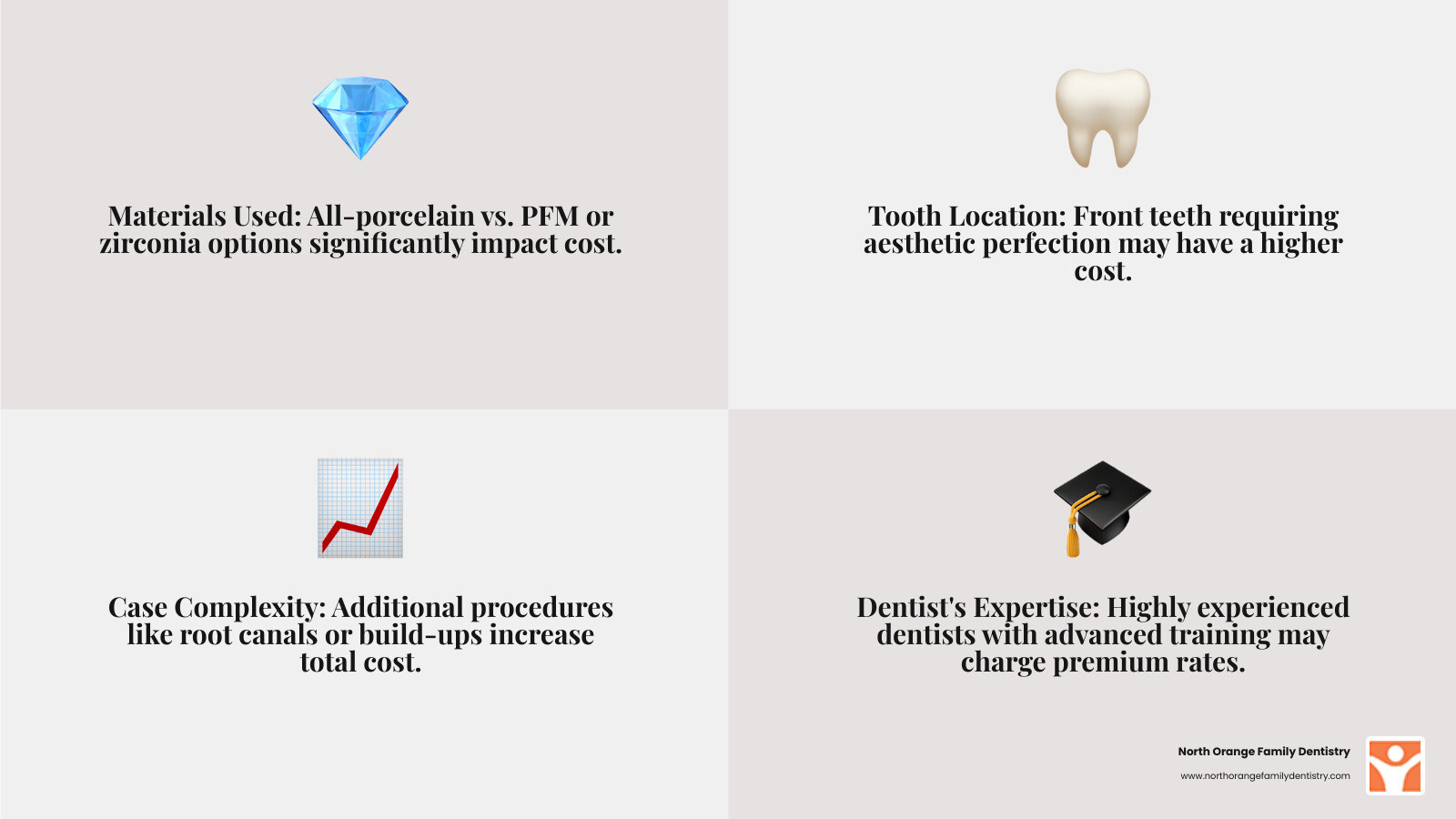 Materials Used: All-porcelain vs. PFM or zirconia options significantly impact cost.

Tooth Location: Front teeth requiring aesthetic perfection may have a higher cost.

Case Complexity: Additional procedures like root canals or build-ups increase total cost.

Dentist's Expertise: Highly experienced dentists with advanced training may charge premium rates.

North Orange Family Dentistry
www.northorangefamilydentistry.com