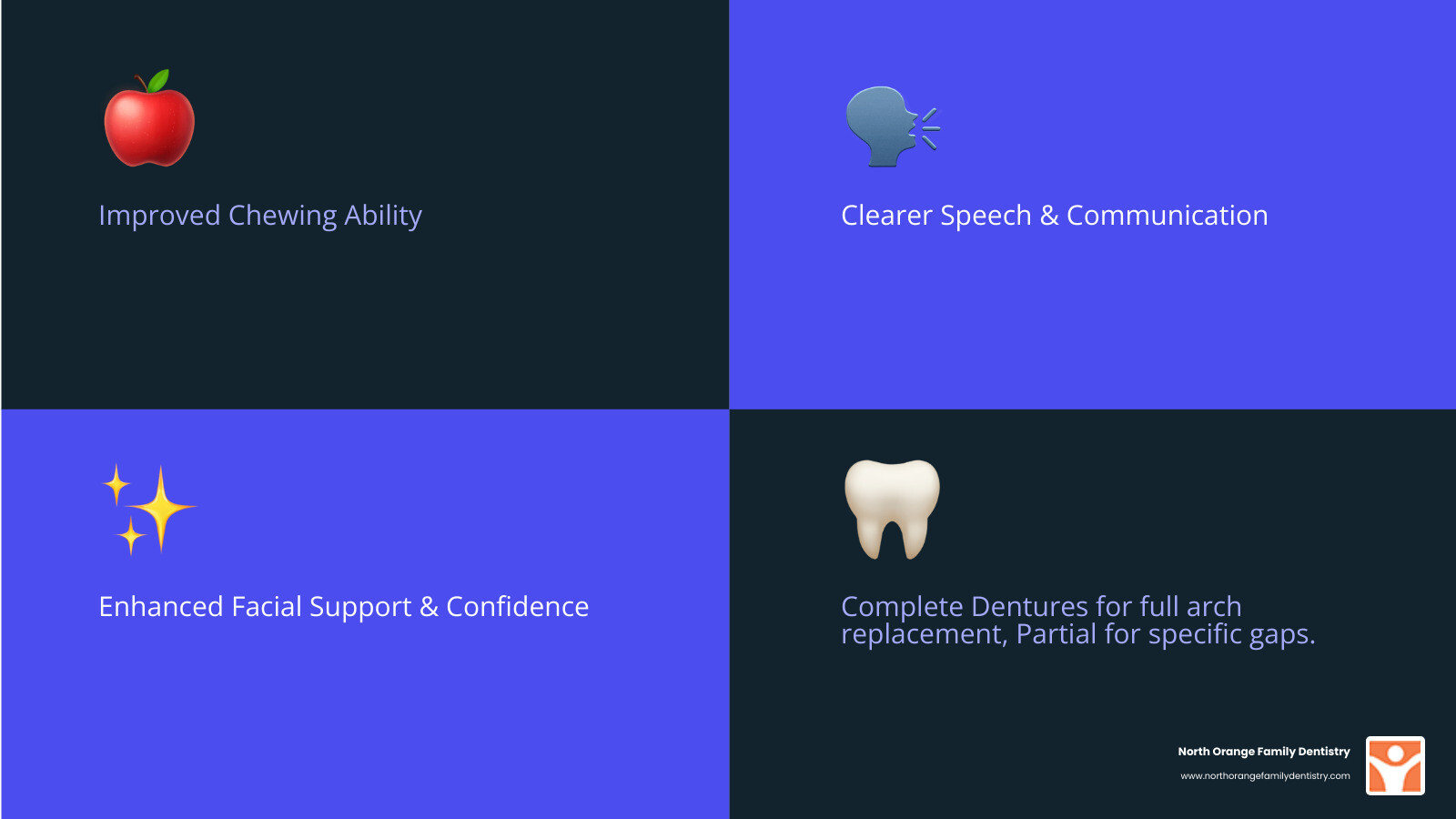 Improved Chewing Ability

Clearer Speech & Communication

Enhanced Facial Support & Confidence

Complete Dentures for full arch replacement, Partial for specific gaps.

North Orange Family Dentistry
www.northorangefamilydentistry.com