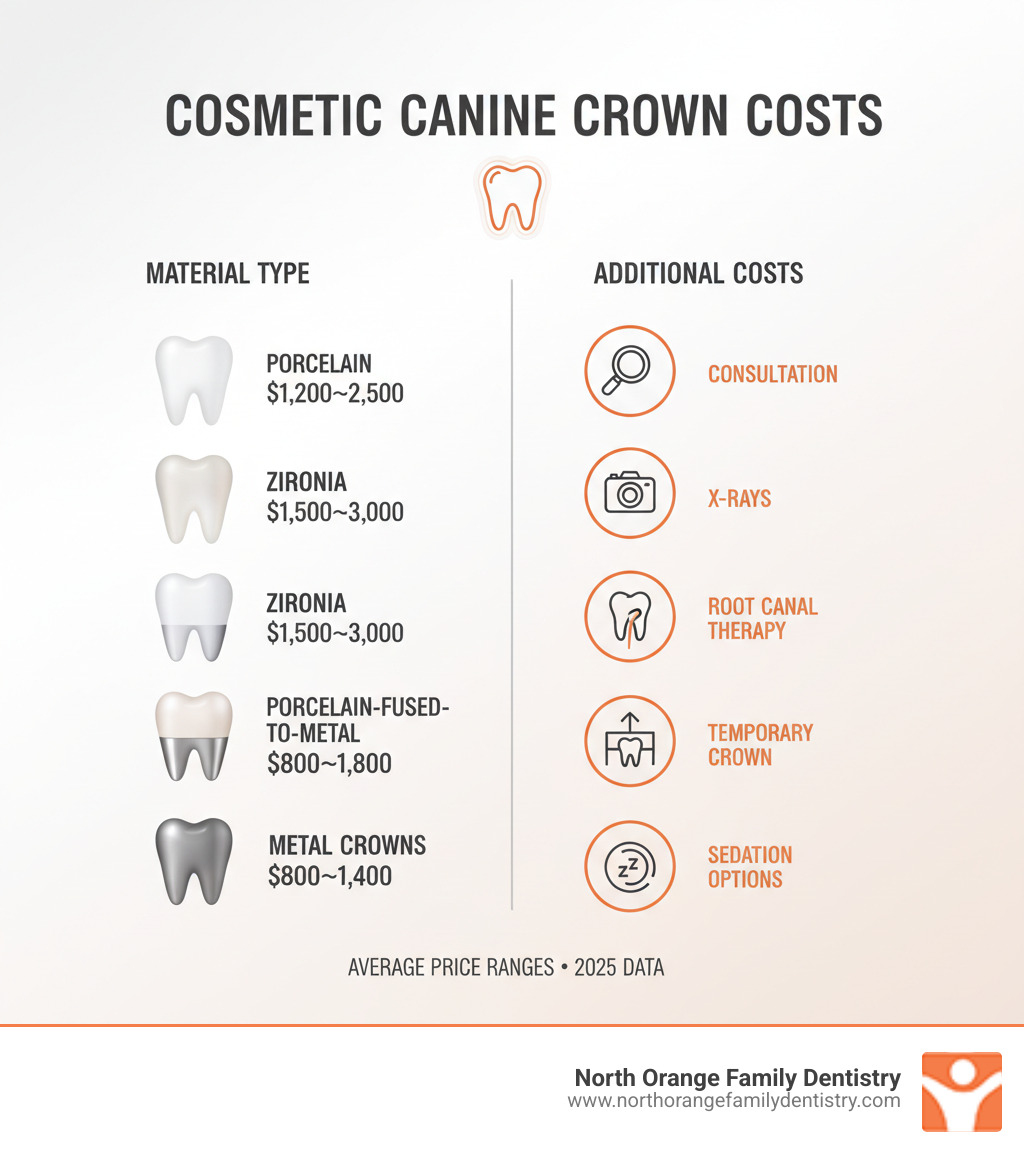 COSMETIC CANINE CROWN COSTS

MATERIAL TYPE

PORCELAIN
\$1,200~2,500

ZIRONIA
\$1,500~3,000

ZIRONIA
\$1,500~3,000

PORCELAIN-FUSED-TO-METAL
\$800~1,800

METAL CROWNS
\$800~1,400

ADDITIONAL COSTS

CONSULTATION

X-RAYS

ROOT CANAL THERAPY

TEMPORARY CROWN

SEDATION OPTIONS

AVERAGE PRICE RANGES • 2025 DATA

North Orange Family Dentistry
www.northorangefamilydentistry.com