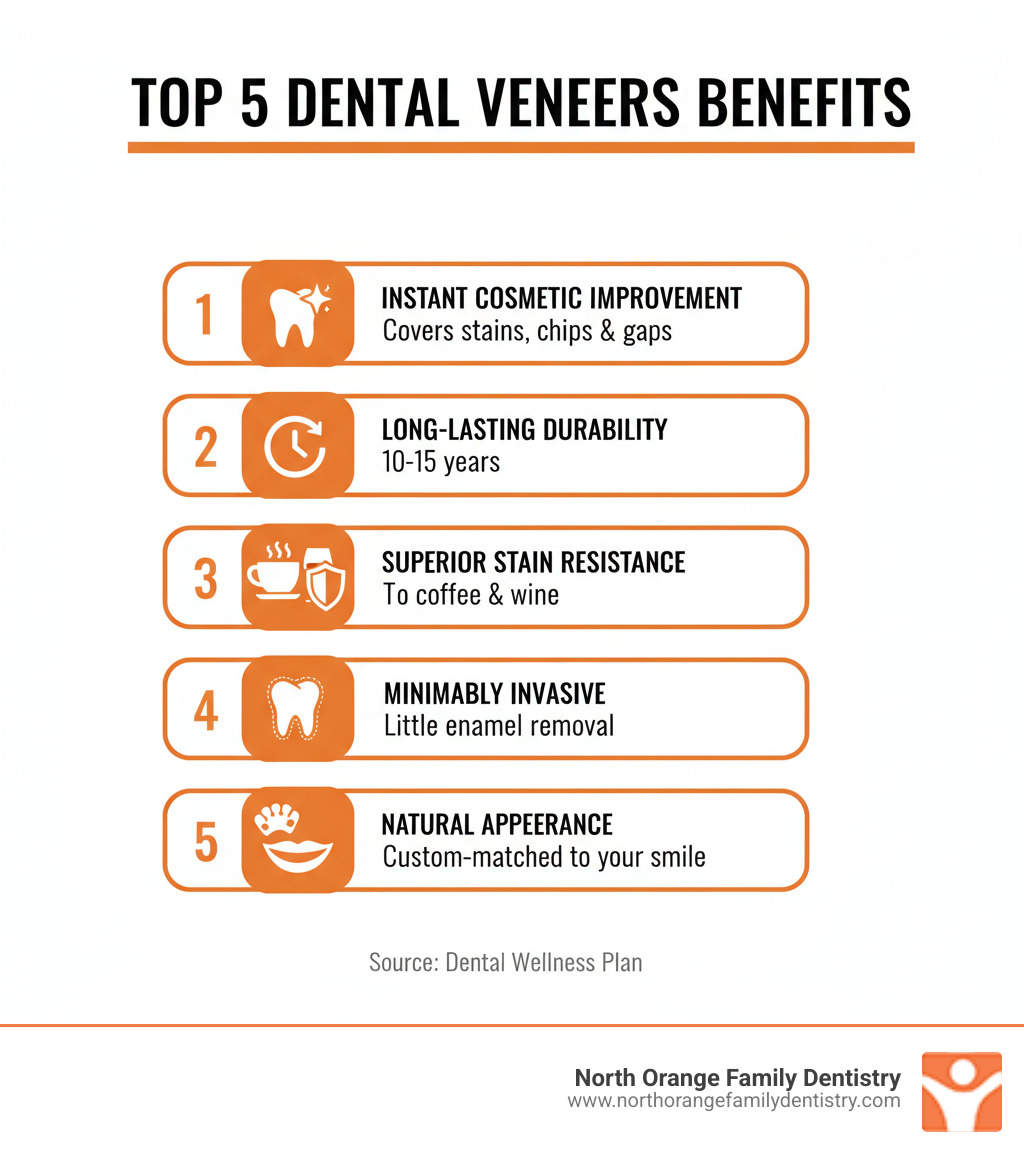 TOP 5 DENTAL VENEERS BENEFITS

1
INSTANT COSMETIC IMPROVEMENT
Covers stains, chips & gaps

2
LONG-LASTING DURABILITY
10-15 years

3
SUPERIOR STAIN RESISTANCE
To coffee & wine

4
MINIMABLY INVASIVE
Little enamel removal

5
NATURAL APPEERANCE
Custom-matched to your smile

Source: Dental Wellness Plan

North Orange Family Dentistry
www.northorangefamilydentistry.com