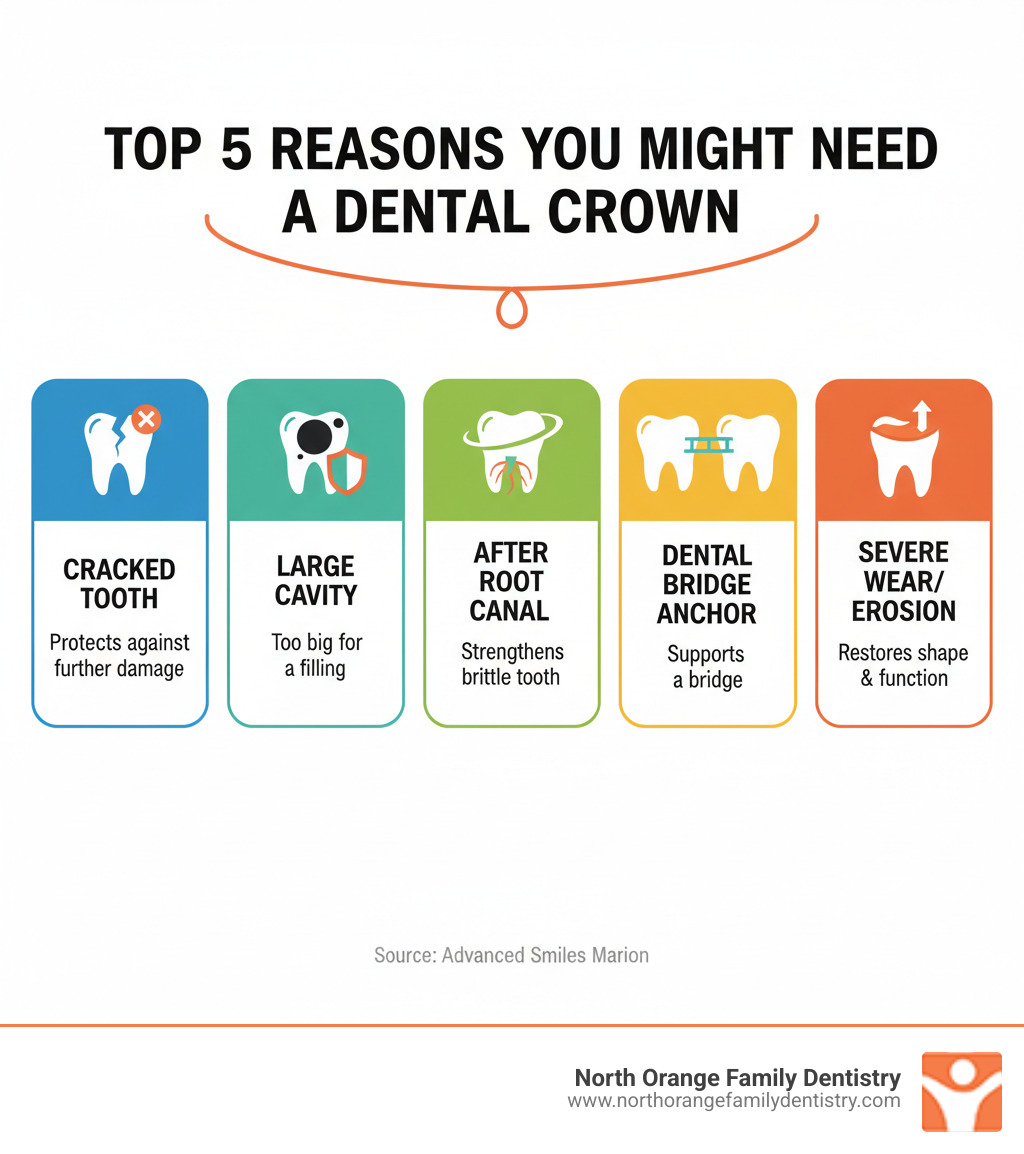 TOP 5 REASONS YOU MIGHT NEED A DENTAL CROWN

CRACKED TOOTH
Protects against further damage

LARGE CAVITY
Too big for a filling

AFTER ROOT CANAL
Strengthens brittle tooth

DENTAL BRIDGE ANCHOR
Supports a bridge

SEVERE WEAR/ EROSION
Restores shape & function

Source: Advanced Smiles Marion

North Orange Family Dentistry
www.northorangefamilydentistry.com