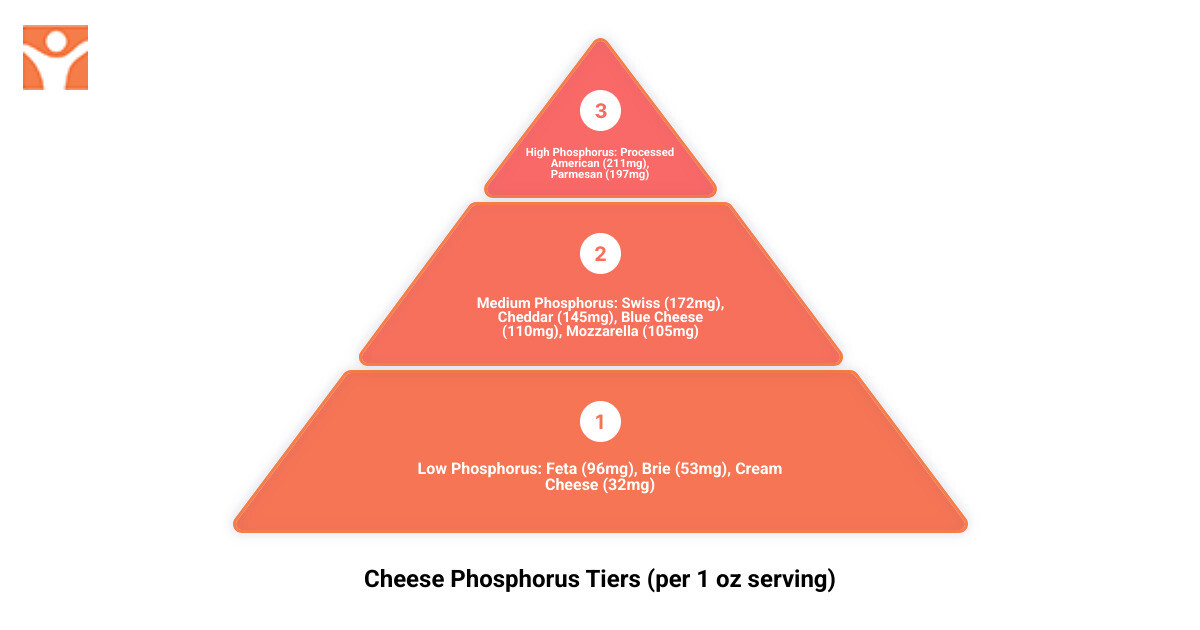 3

High Phosphorus: Processed American (211mg), Parmesan (197mg)

2

Medium Phosphorus: Swiss (172mg), Cheddar (145mg), Blue Cheese (110mg), Mozzarella (105mg)

1

Low Phosphorus: Feta (96mg), Brie (53mg), Cream Cheese (32mg)

Cheese Phosphorus Tiers (per 1 oz serving)