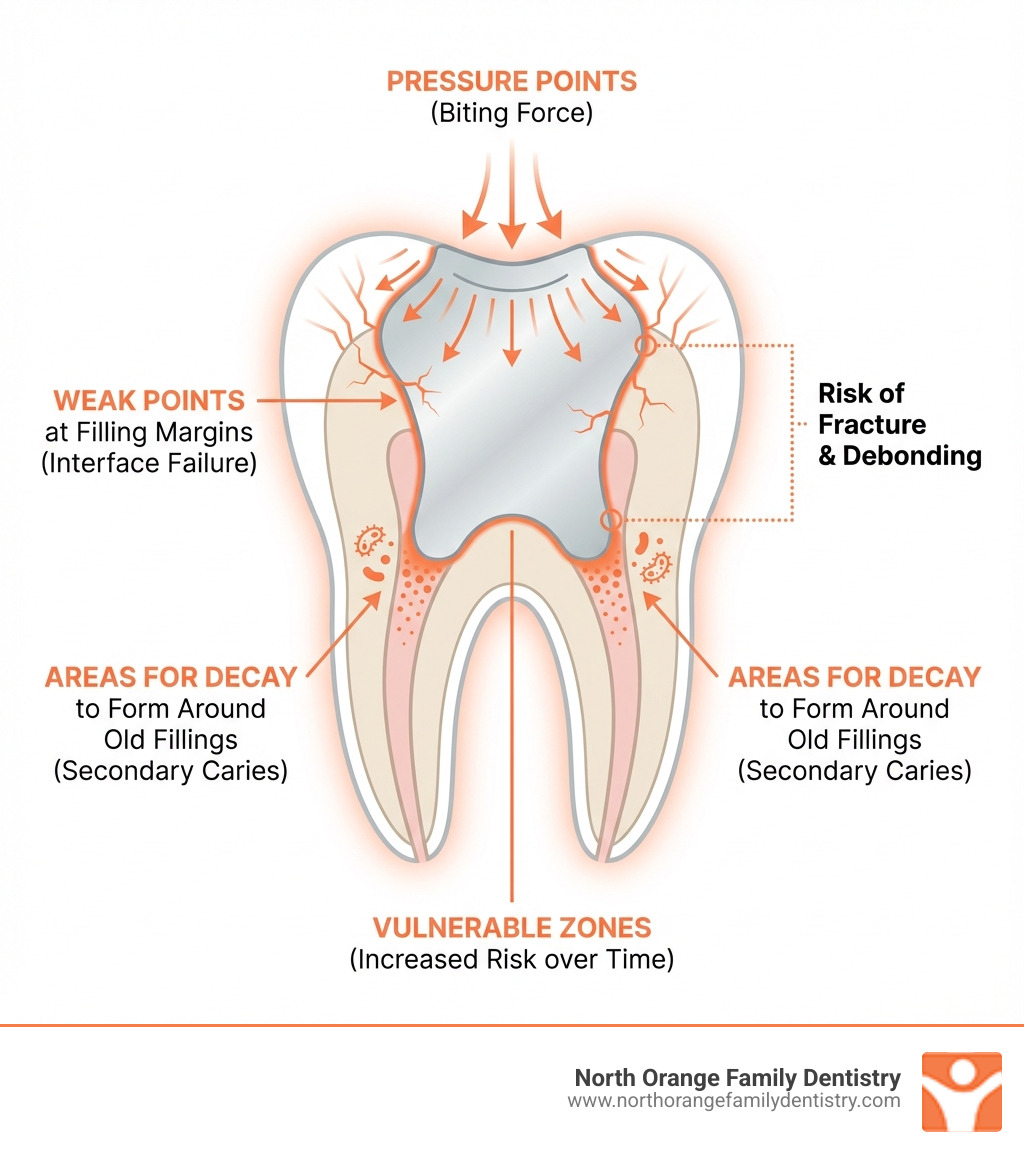 PRESSURE POINTS
(Biting Force)

WEAK POINTS
at Filling Margins
(Interface Failure)

Risk of
Fracture
& Debonding

AREAS FOR DECAY
to Form Around
Old Fillings
(Secondary Caries)

AREAS FOR DECAY
to Form Around
Old Fillings
(Secondary Caries)

VULNERABLE ZONES
(Increased Risk over Time)

North Orange Family Dentistry
www.northorangefamilydentistry.com