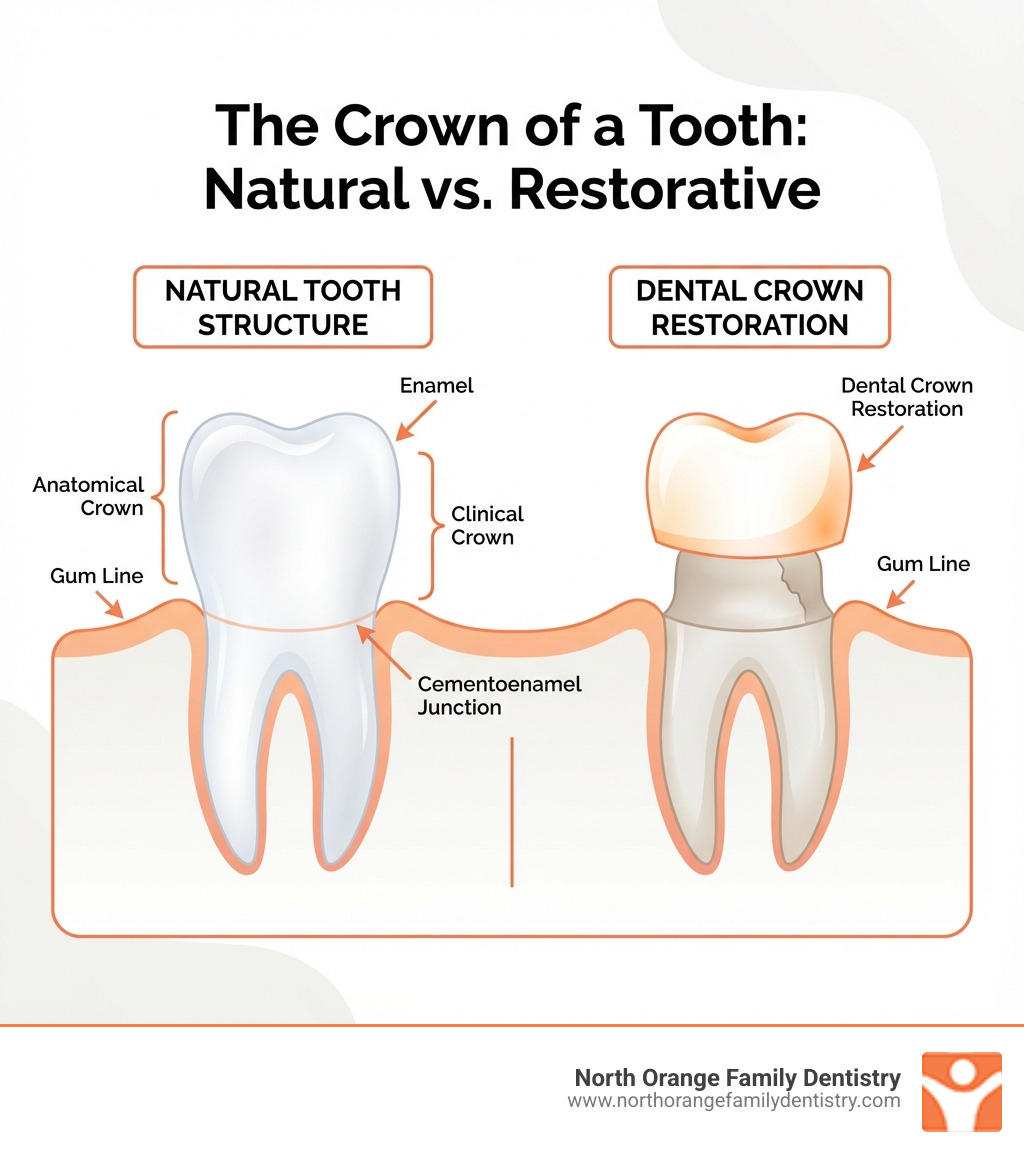 The Crown of a Tooth: Natural vs. Restorative

NATURAL TOOTH STRUCTURE

Enamel

Anatomical Crown

Clinical Crown

Gum Line

Cementoenamel Junction

DENTAL CROWN RESTORATION

Dental Crown Restoration

Gum Line

North Orange Family Dentistry
www.northorangefamilydentistry.com