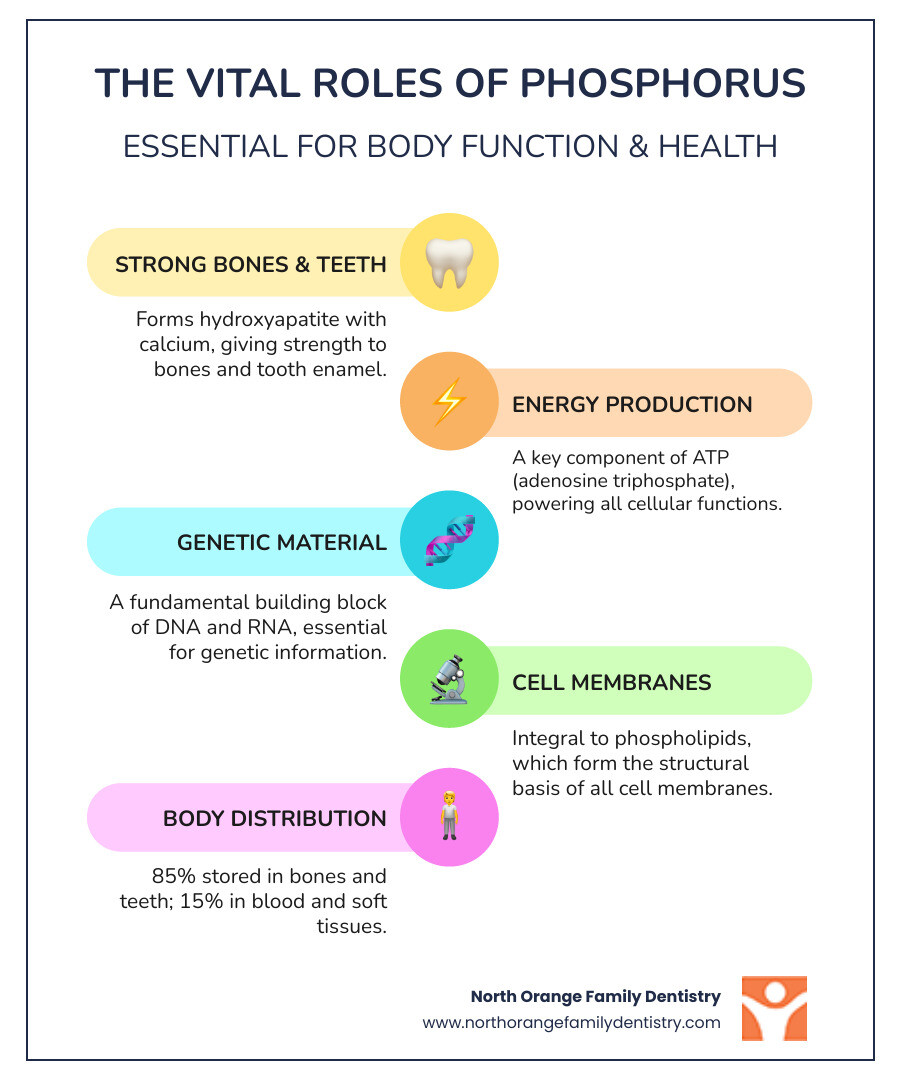 THE VITAL ROLES OF PHOSPHORUS

ESSENTIAL FOR BODY FUNCTION & HEALTH

STRONG BONES & TEETH

Forms hydroxyapatite with calcium, giving strength to bones and tooth enamel.

ENERGY PRODUCTION

A key component of ATP (adenosine triphosphate), powering all cellular functions.

GENETIC MATERIAL

A fundamental building block of DNA and RNA, essential for genetic information.

CELL MEMBRANES

Integral to phospholipids, which form the structural basis of all cell membranes.

BODY DISTRIBUTION

85% stored in bones and teeth; 15% in blood and soft tissues.

North Orange Family Dentistry
www.northorangefamilydentistry.com