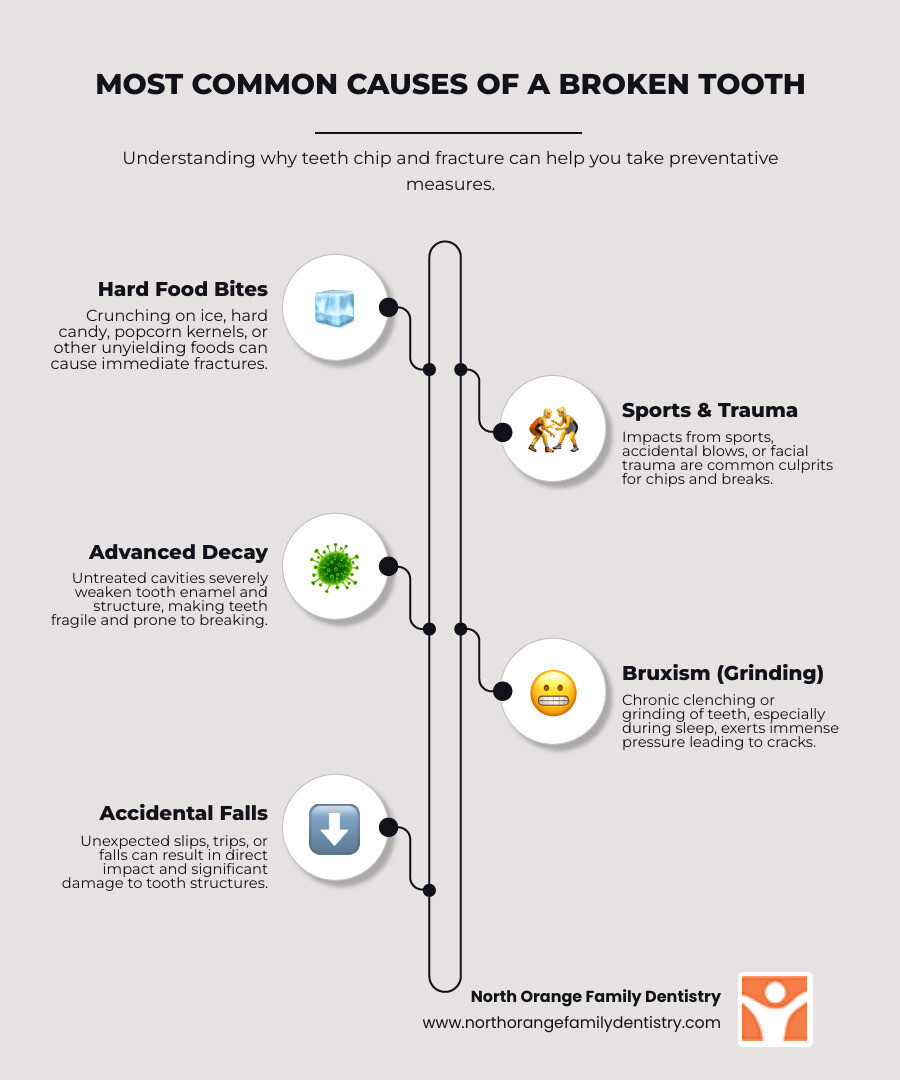 MOST COMMON CAUSES OF A BROKEN TOOTH

Understanding why teeth chip and fracture can help you take preventative measures.

Hard Food Bites
Crunching on ice, hard candy, popcorn kernels, or other unyielding foods can cause immediate fractures.

Sports & Trauma
Impacts from sports, accidental blows, or facial trauma are common culprits for chips and breaks.

Advanced Decay
Untreated cavities severely weaken tooth enamel and structure, making teeth fragile and prone to breaking.

Bruxism (Grinding)
Chronic clenching or grinding of teeth, especially during sleep, exerts immense pressure leading to cracks.

Accidental Falls
Unexpected slips, trips, or falls can result in direct impact and significant damage to tooth structures.

North Orange Family Dentistry
www.northorangefamilydentistry.com