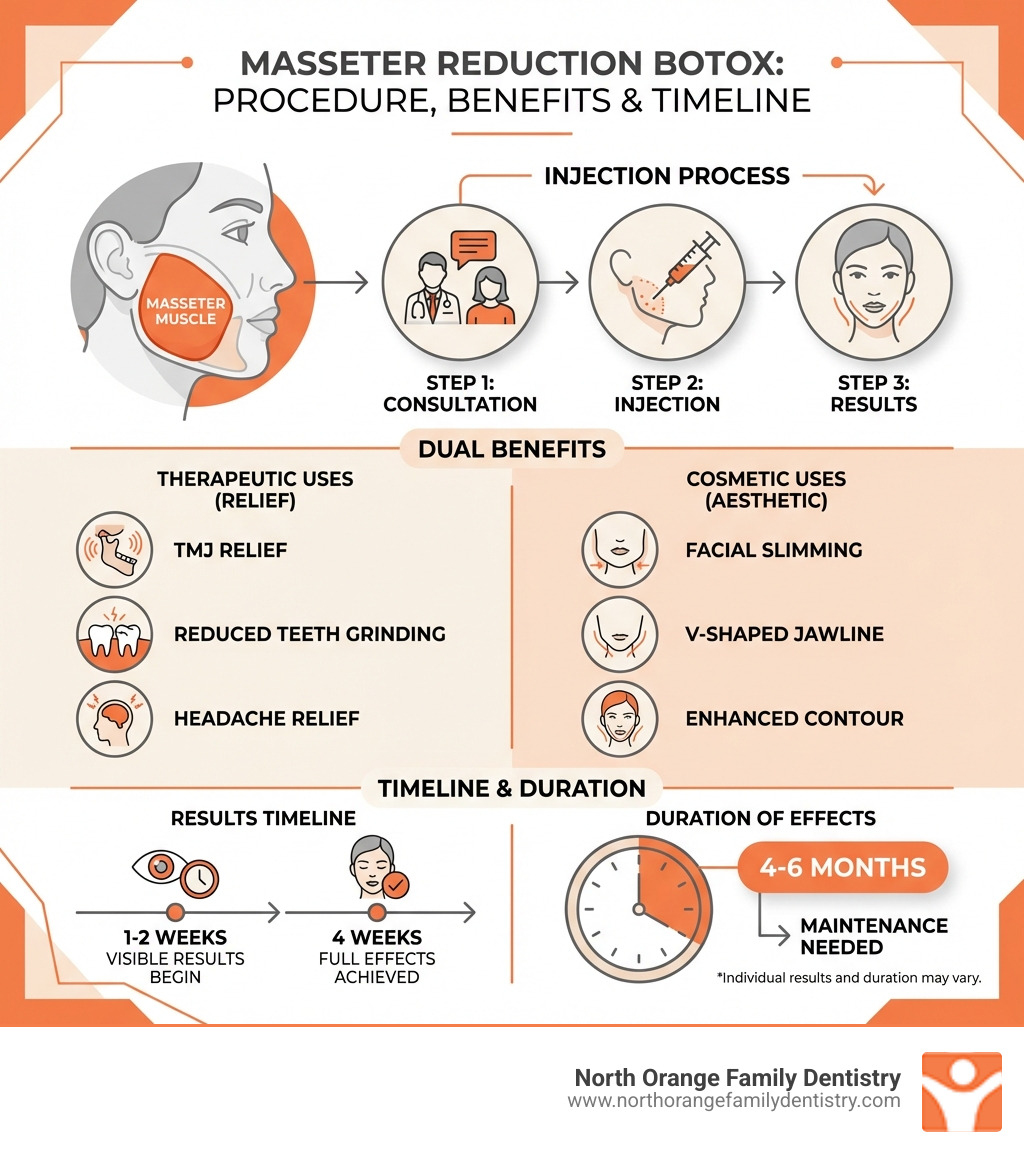 MASSETER REDUCTION BOTOX: PROCEDURE, BENEFITS & TIMELINE

INJECTION PROCESS

MASSETER MUSCLE

STEP 1: CONSULTATION

STEP 2: INJECTION

STEP 3: RESULTS

DUAL BENEFITS

THERAPEUTIC USES (RELIEF)

TMJ RELIEF

REDUCED TEETH GRINDING

HEADACHE RELIEF

COSMETIC USES (AESTHETIC)

FACIAL SLIMMING

V-SHAPED JAWLINE

ENHANCED CONTOUR

TIMELINE & DURATION

RESULTS TIMELINE

1-2 WEEKS
VISIBLE RESULTS BEGIN

4 WEEKS
FULL EFFECTS ACHIEVED

DURATION OF EFFECTS

4-6 MONTHS

MAINTENANCE NEEDED

*Individual results and duration may vary.

North Orange Family Dentistry
www.northorangefamilydentistry.com