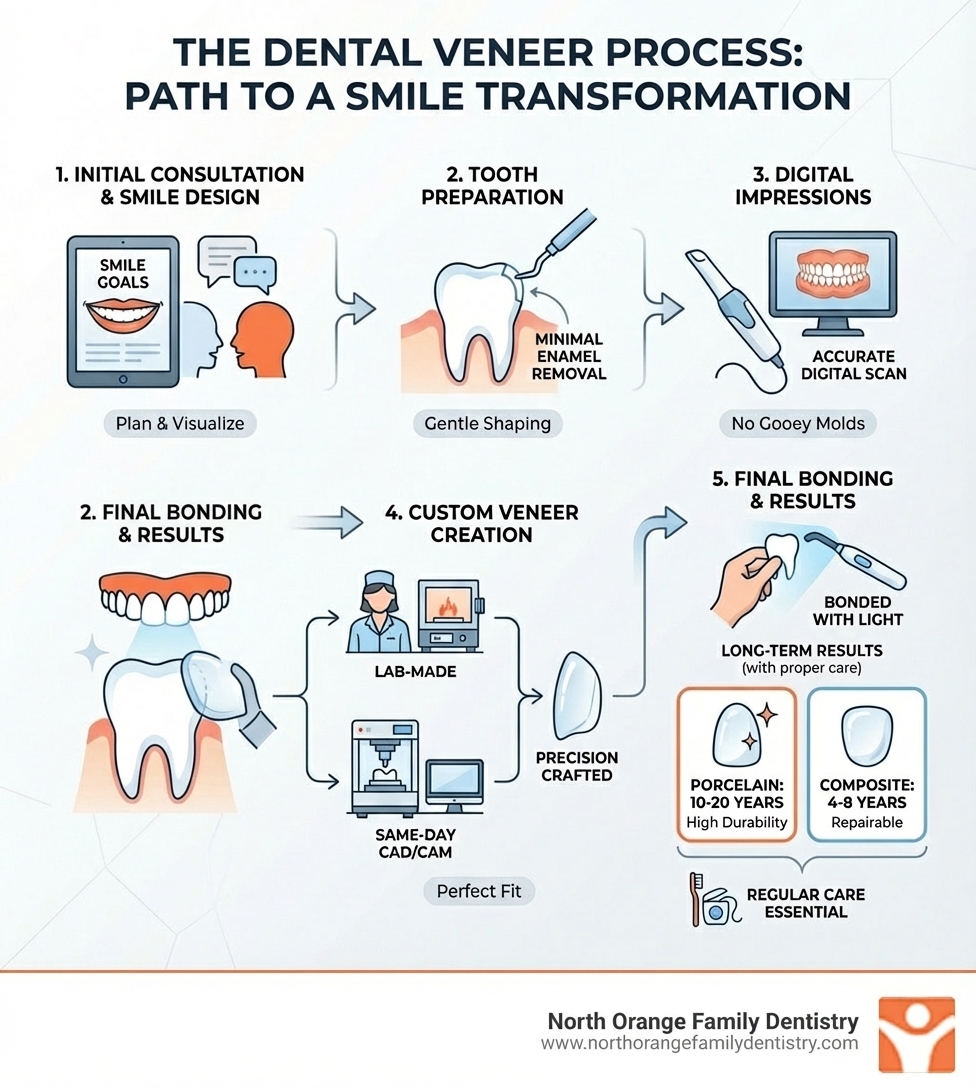 THE DENTAL VENEER PROCESS: PATH TO A SMILE TRANSFORMATION

1. INITIAL CONSULTATION & SMILE DESIGN

SMILE GOALS

Plan & Visualize

2. TOOTH PREPARATION

MINIMAL ENAMEL REMOVAL

Gentle Shaping

3. DIGITAL IMPRESSIONS

ACCURATE DIGITAL SCAN

No Gooey Molds

2. FINAL BONDING & RESULTS

4. CUSTOM VENEER CREATION

LAB-MADE

SAME-DAY CAD/CAM

PRECISION CRAFTED

Perfect Fit

5. FINAL BONDING & RESULTS

BONDED WITH LIGHT

LONG-TERM RESULTS (with proper care)

PORCELAIN: 10-20 YEARS High Durability

COMPOSITE: 4-8 YEARS Repairable

REGULAR CARE ESSENTIAL

North Orange Family Dentistry
www.northorangefamilydentistry.com