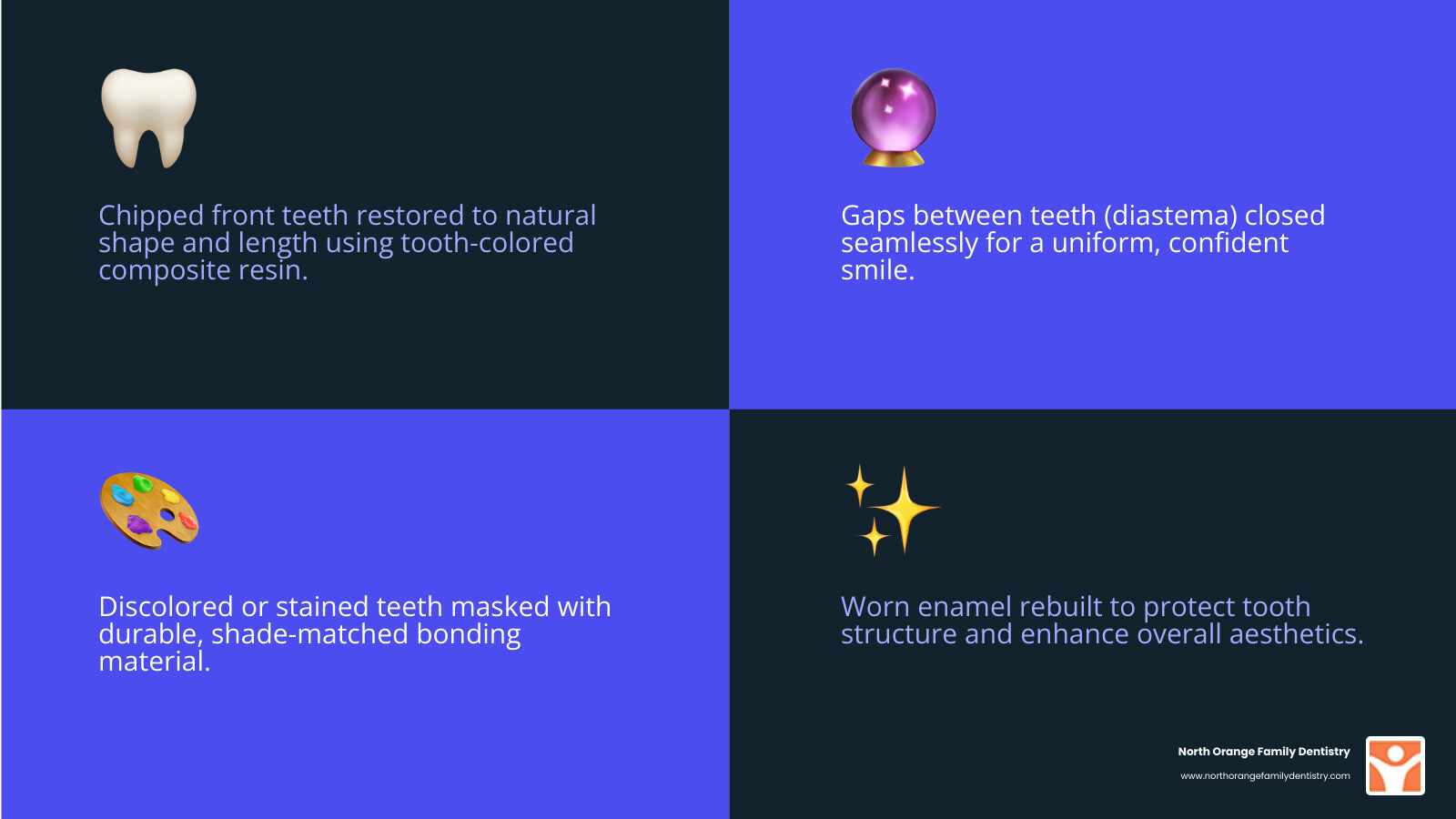 Chipped front teeth restored to natural shape and length using tooth-colored composite resin.

Gaps between teeth (diastema) closed seamlessly for a uniform, confident smile.

Discolored or stained teeth masked with durable, shade-matched bonding material.

Worn enamel rebuilt to protect tooth structure and enhance overall aesthetics.

North Orange Family Dentistry
www.northorangefamilydentistry.com