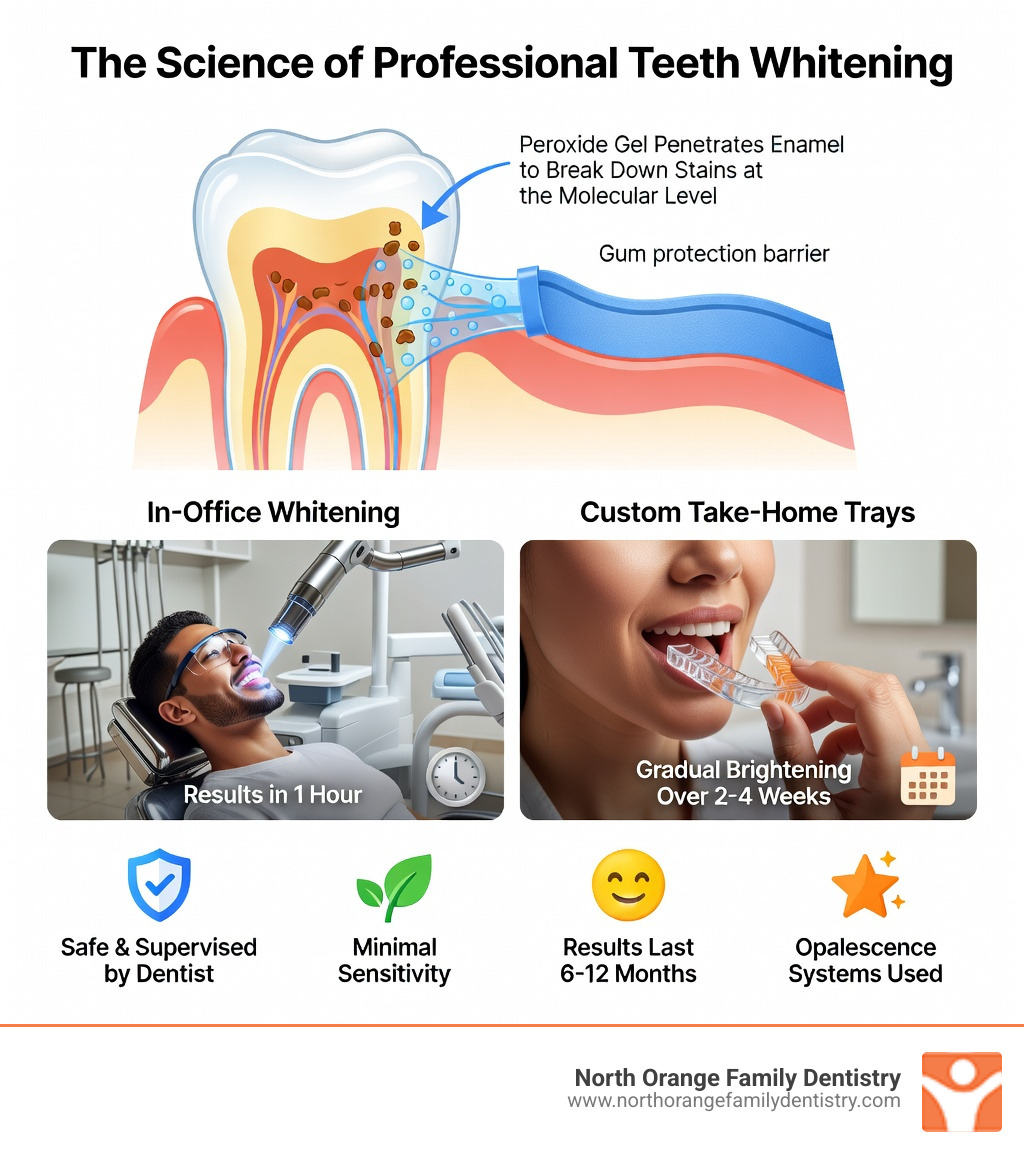 The Science of Professional Teeth Whitening

Peroxide Gel Penetrates Enamel to Break Down Stains at the Molecular Level

Gum protection barrier

In-Office Whitening

Results in 1 Hour

Custom Take-Home Trays

Gradual Brightening Over 2-4 Weeks

Safe & Supervised by Dentist

Minimal Sensitivity

Results Last 6-12 Months

Opalescence Systems Used

North Orange Family Dentistry
www.northorangefamilydentistry.com