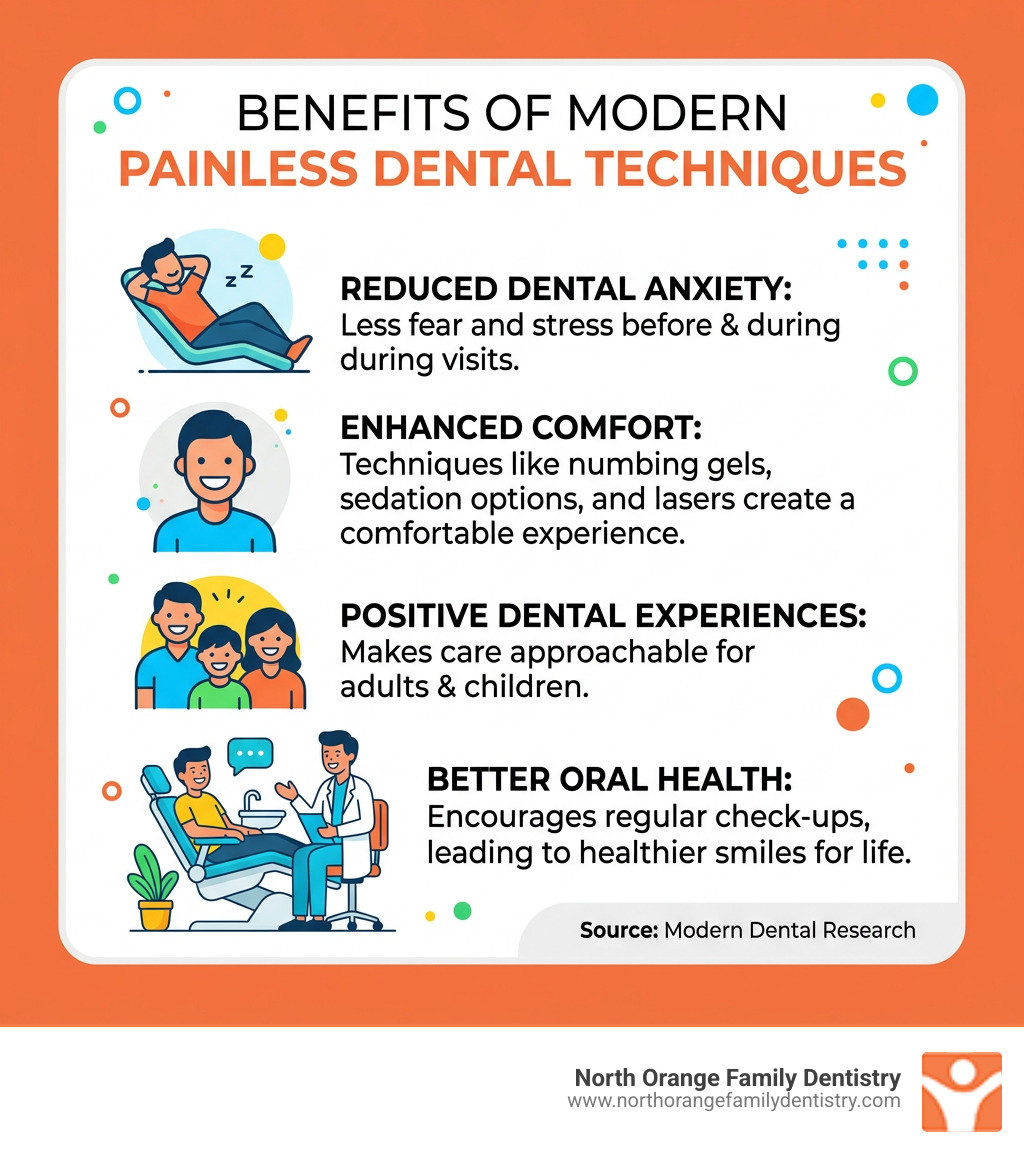 BENEFITS OF MODERN
PAINLESS DENTAL TECHNIQUES

z z

REDUCED DENTAL ANXIETY:
Less fear and stress before & during during visits.

ENHANCED COMFORT:
Techniques like numbing gels, sedation options, and lasers create a comfortable experience.

POSITIVE DENTAL EXPERIENCES:
Makes care approachable for adults & children.

BETTER ORAL HEALTH:
Encourages regular check-ups, leading to healthier smiles for life.

Source: Modern Dental Research

North Orange Family Dentistry
www.northorangefamilydentistry.com