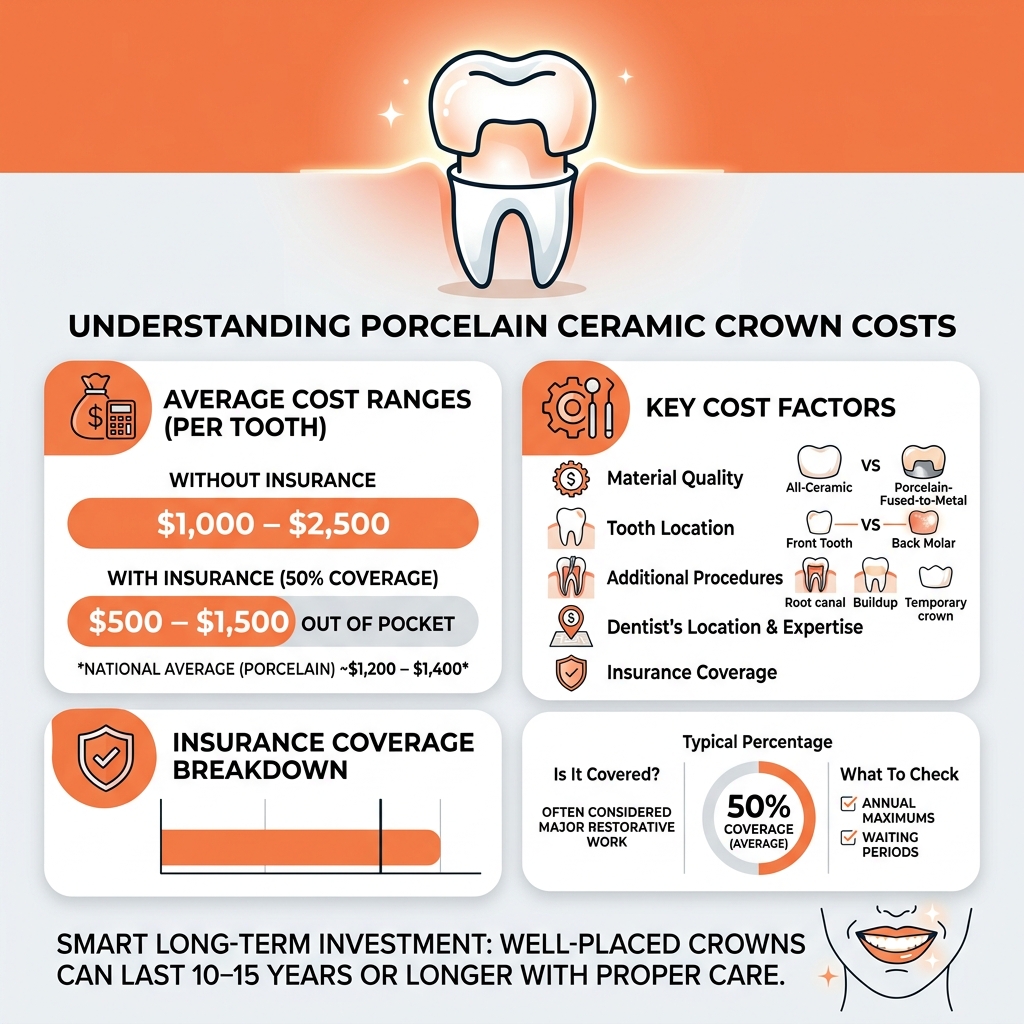 UNDERSTANDING PORCELAIN CERAMIC CROWN COSTS

AVERAGE COST RANGES (PER TOOTH)

WITHOUT INSURANCE

$1,000 – $2,500

WITH INSURANCE (50% COVERAGE)

$500 – $1,500 OUT OF POCKET

*NATIONAL AVERAGE (PORCELAIN) ~$1,200 – $1,400*

KEY COST FACTORS

Material Quality

All-Ceramic VS Porcelain-Fused-to-Metal

Tooth Location

Front Tooth VS Back Molar

Additional Procedures

Root canal Buildup Temporary crown

Dentist's Location & Expertise

Insurance Coverage

INSURANCE COVERAGE BREAKDOWN

Typical Percentage

Is It Covered?

OFTEN CONSIDERED MAJOR RESTORATIVE WORK

50% COVERAGE (AVERAGE)

What To Check

ANNUAL MAXIMUMS

WAITING PERIODS

SMART LONG-TERM INVESTMENT: WELL-PLACED CROWNS CAN LAST 10–15 YEARS OR LONGER WITH PROPER CARE.